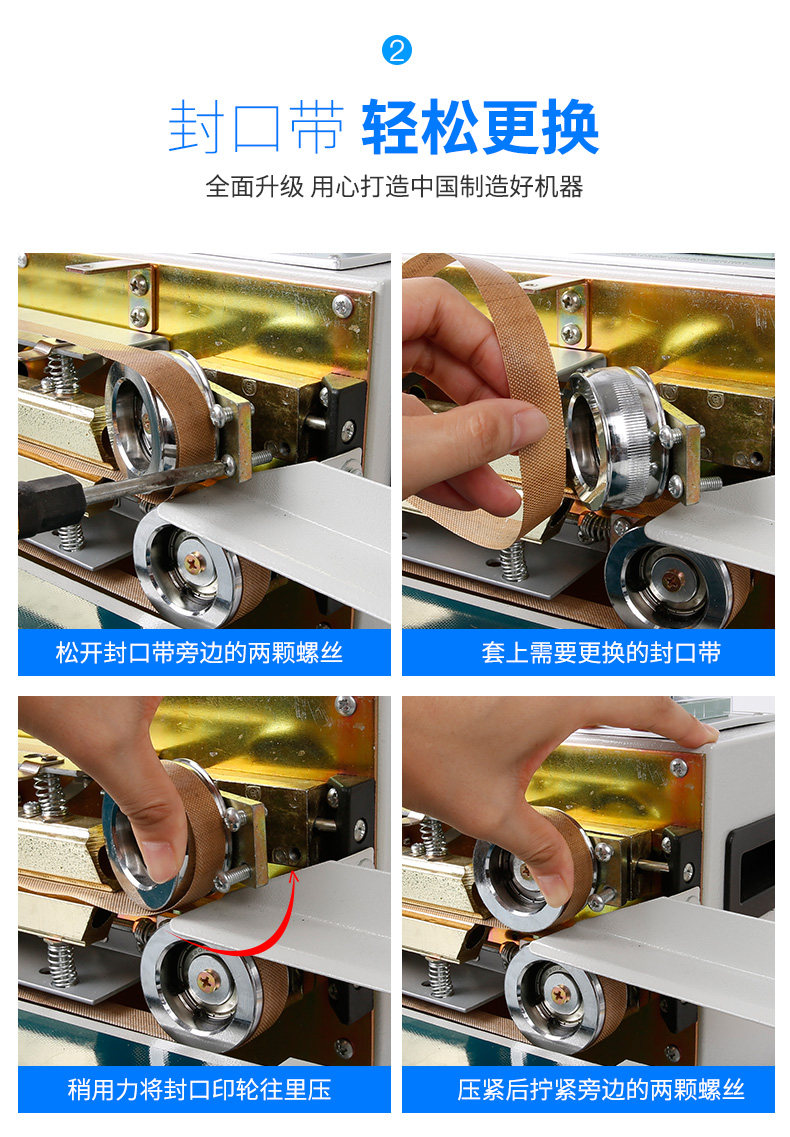 2

封口带 轻松更换

全面升级 用心打造中国制造好机器

松开封口带旁边的两颗螺丝

套上需要更换的封口带

稍用力将封口印轮往里压

压紧后拧紧旁边的两颗螺丝