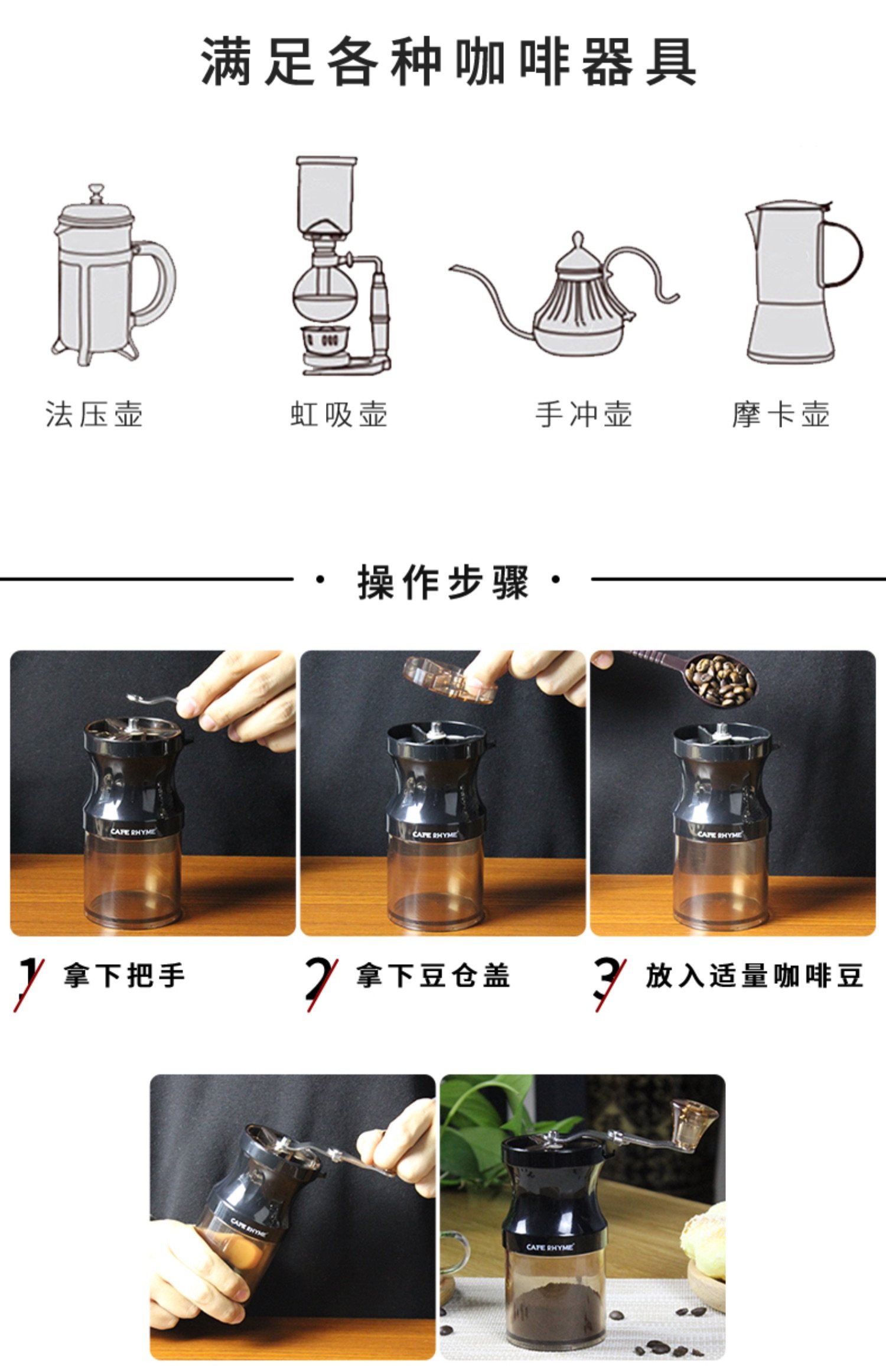 满足各种咖啡器具

法压壶

虹吸壶

手冲壶

摩卡壶

· 操作步骤 ·

CAFE RHYME

CAFE RHYME

CAFE RHYME

1 拿下把手

2 拿下豆仓盖

3 放入适量咖啡豆

CAFE RHYME

CAFE RHYME