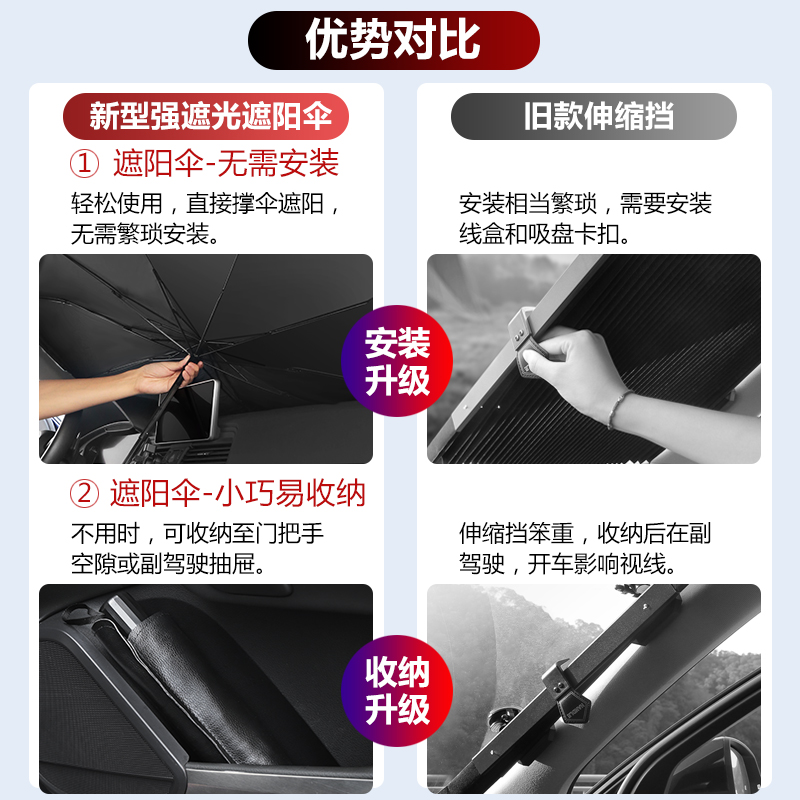 优势对比

新型强遮光遮阳伞

① 遮阳伞-无需安装

轻松使用，直接撑伞遮阳，无需繁琐安装。

② 遮阳伞-小巧易收纳

不用时，可收纳至门把手空隙或副驾驶抽屉。

旧款伸缩挡

安装相当繁琐，需要安装线盒和吸盘卡扣。

伸缩挡笨重，收纳后在副驾驶，开车影响视线。

安装升级

收纳升级