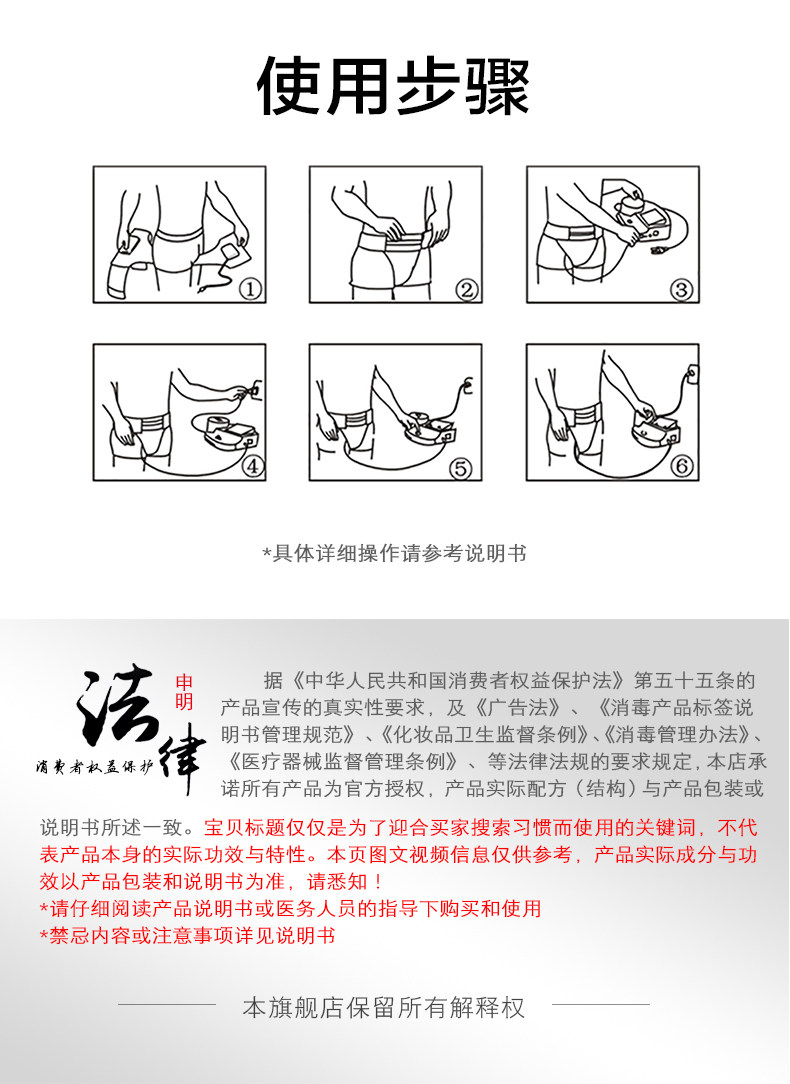 使用步骤

①

②

③

④

⑤

⑥

*具体详细操作请参考说明书

法律 申明

消费者权益保护

据《中华人民共和国消费者权益保护法》第五十五条的产品宣传的真实性要求，及《广告法》、《消毒产品标签说明书管理规范》、《化妆品卫生监督条例》、《消毒管理办法》、《医疗器械监督管理条例》、等法律法规的要求规定，本店承诺所有产品为官方授权，产品实际配方（结构）与产品包装或说明书所述一致。宝贝标题仅仅是为了迎合买家搜索习惯而使用的关键词，不代表产品本身的实际功效与特性。本页图文视频信息仅供参考，产品实际成分与功效以产品包装和说明书为准，请悉知！

*请仔细阅读产品说明书或医务人员的指导下购买和使用

*禁忌内容或注意事项详见说明书

本旗舰店保留所有解释权