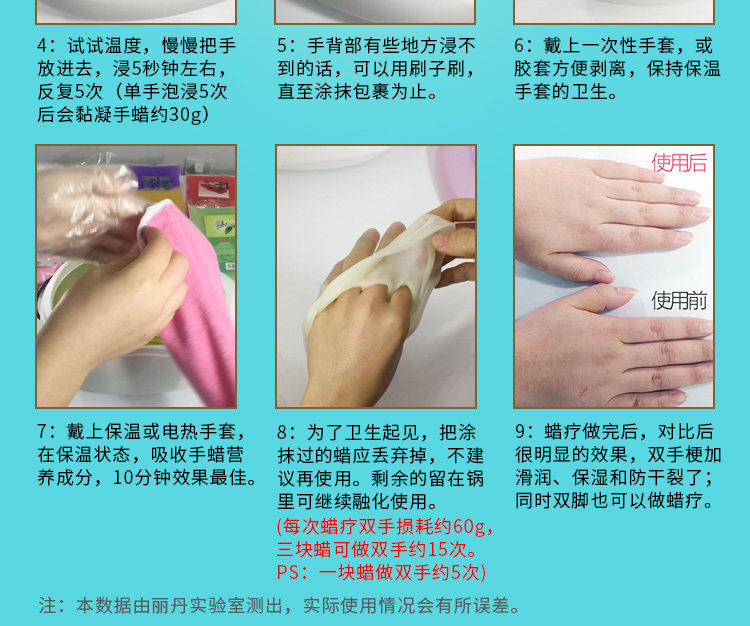 4：试试温度，慢慢把手放进去，浸5秒钟左右，反复5次（单手泡浸5次后会黏凝手蜡约30g）

5：手背部有些地方浸不到的话，可以用刷子刷，直至涂抹包裹为止。

6：戴上一次性手套，或胶套方便剥离，保持保温手套的卫生。

使用后

使用前

7：戴上保温或电热手套，在保温状态，吸收手蜡营养成分，10分钟效果最佳。

8：为了卫生起见，把涂抹过的蜡应丢弃掉，不建议再使用。剩余的留在锅里可继续融化使用。
(每次蜡疗双手损耗约60g，三块蜡可做双手约15次。PS：一块蜡做双手约5次)

9：蜡疗做完后，对比后很明显的效果，双手梗加滑润、保湿和防干裂了；同时双脚也可以做蜡疗。

注：本数据由丽丹实验室测出，实际使用情况会有所误差。