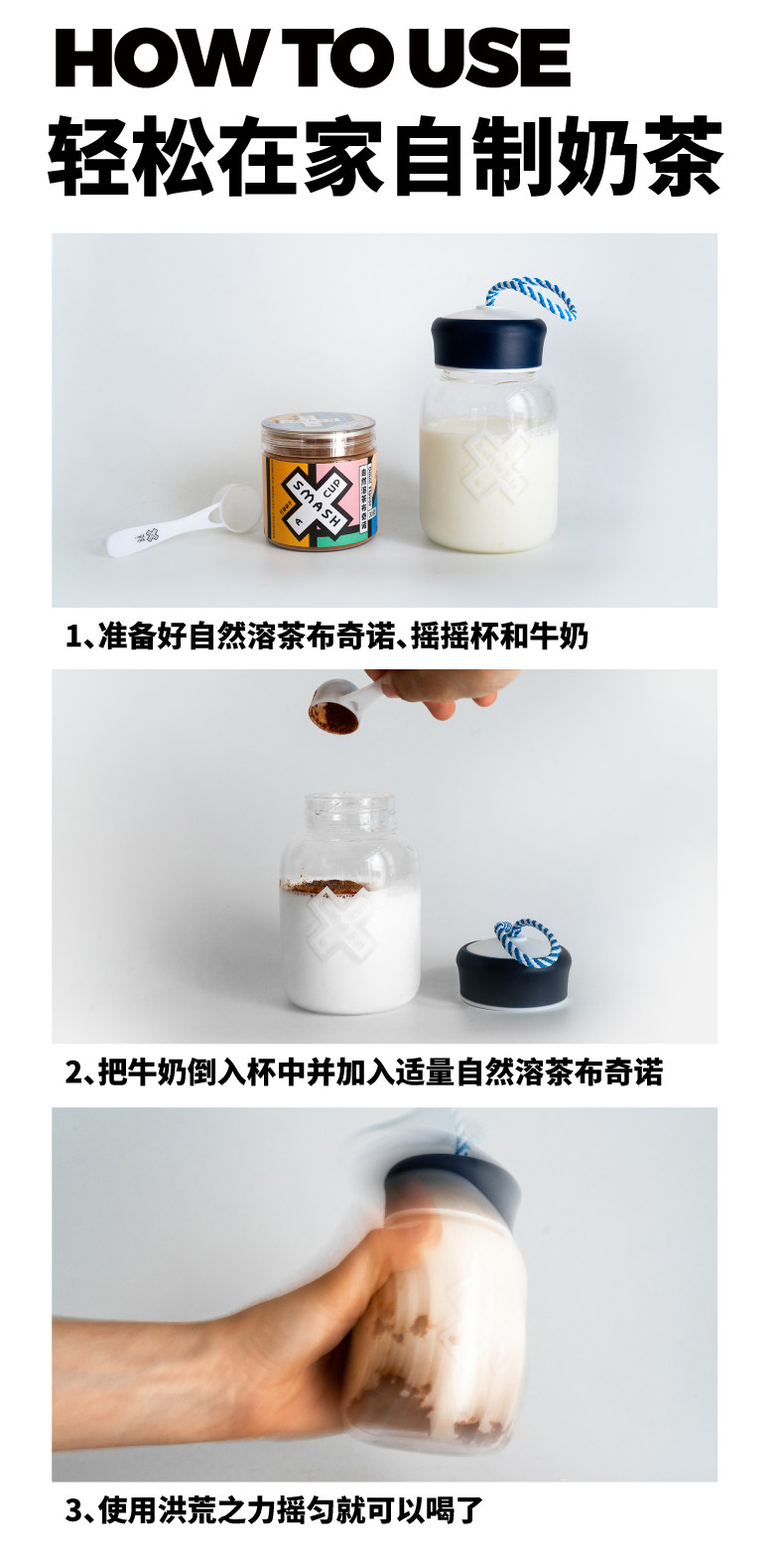 HOW TO USE
轻松在家自制奶茶

SMASH A CUP
自然溶茶布奇诺

1、准备好自然溶茶布奇诺、摇摇杯和牛奶

2、把牛奶倒入杯中并加入适量自然溶茶布奇诺

3、使用洪荒之力摇匀就可以喝了