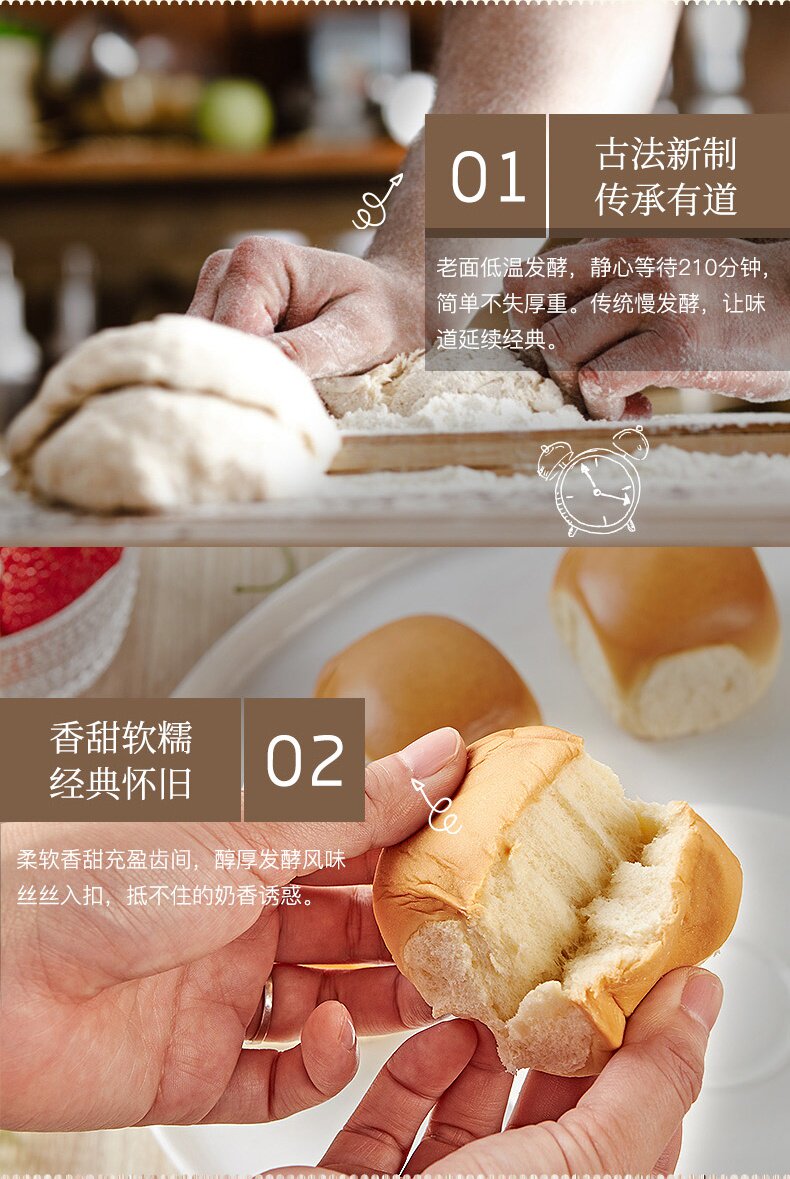 01

古法新制
传承有道

老面低温发酵，静心等待210分钟，简单不失厚重。传统慢发酵，让味道延续经典。

香甜软糯
经典怀旧

02

柔软香甜充盈齿间，醇厚发酵风味丝丝入扣，抵不住的奶香诱惑。