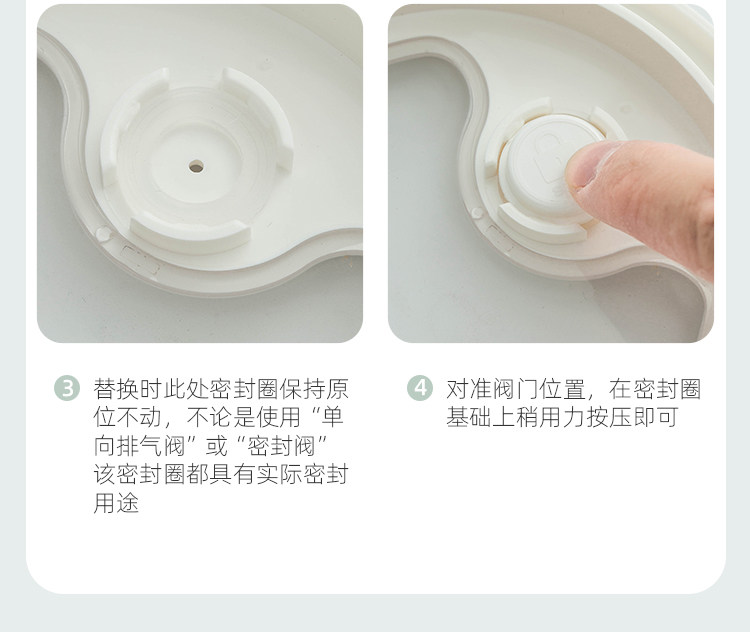 3 替换时此处密封圈保持原位不动，不论是使用“单向排气阀”或“密封阀”该密封圈都具有实际密封用途

4 对准阀门位置，在密封圈基础上稍用力按压即可