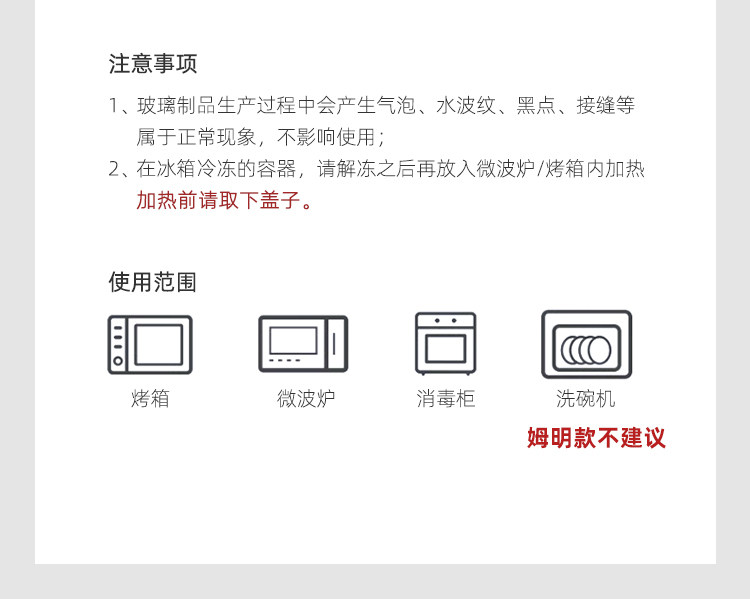 注意事项

1、玻璃制品生产过程中会产生气泡、水波纹、黑点、接缝等属于正常现象，不影响使用；

2、在冰箱冷冻的容器，请解冻之后再放入微波炉/烤箱内加热 加热前请取下盖子。

使用范围

烤箱

微波炉

消毒柜

洗碗机

姆明款不建议