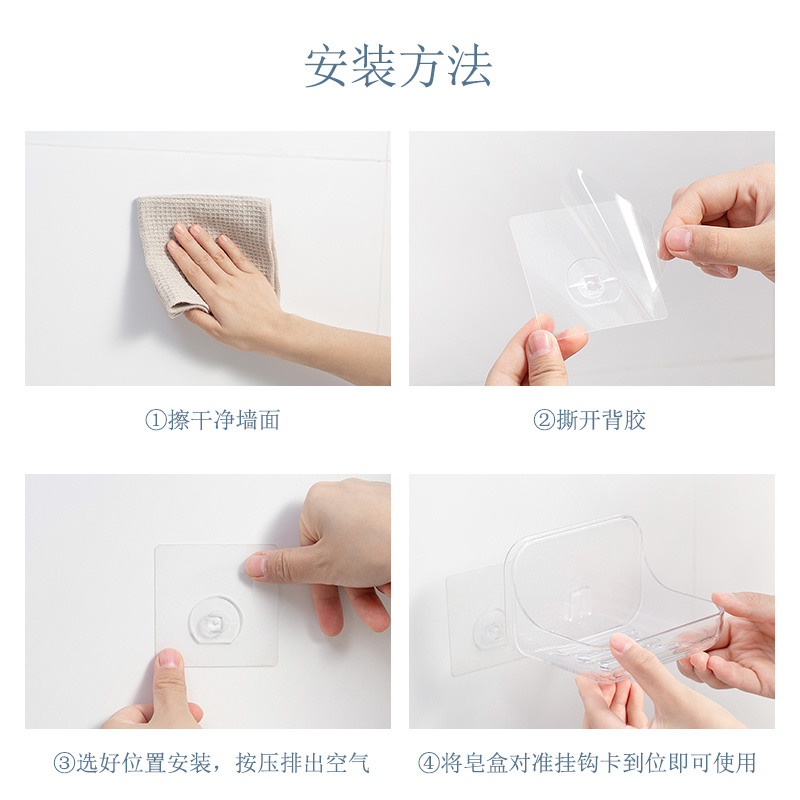 安装方法

①擦干净墙面

②撕开背胶

③选好位置安装，按压排出空气

④将皂盒对准挂钩卡到位即可使用