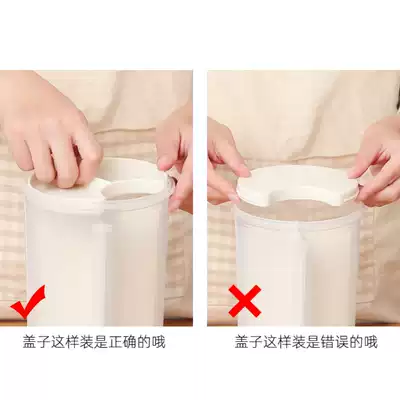 盖子这样装是正确的哦

盖子这样装是错误的哦