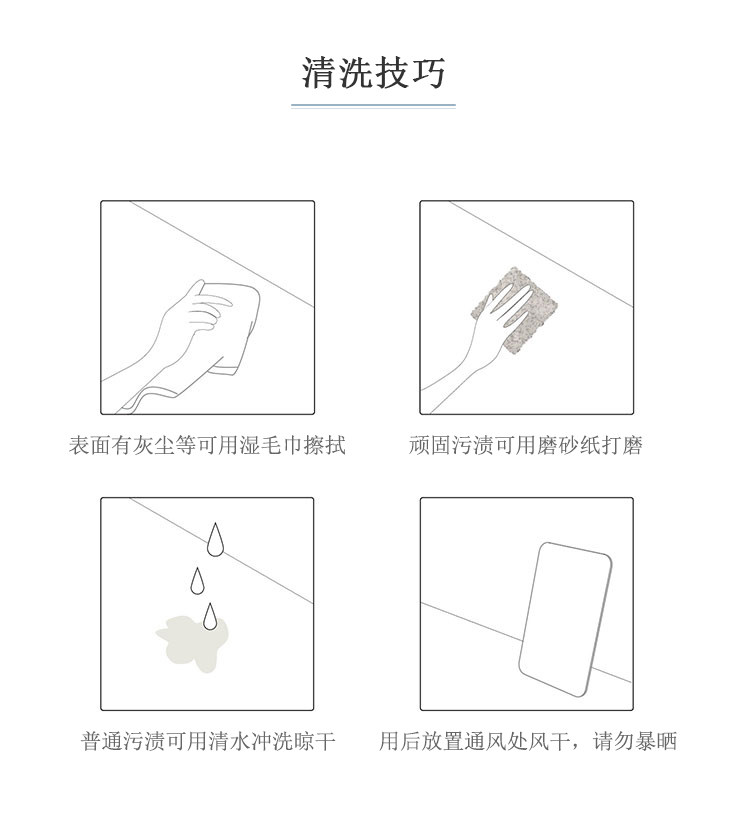 清洗技巧

表面有灰尘等可用湿毛巾擦拭

顽固污渍可用磨砂纸打磨

普通污渍可用清水冲洗晾干

用后放置通风处风干，请勿暴晒