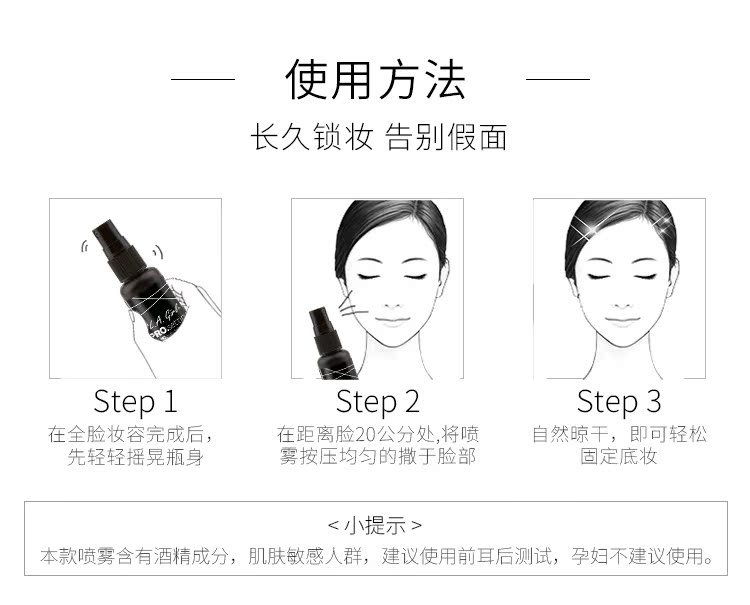 使用方法

长久锁妆 告别假面

L.A. Girl PRO.

Step 1
在全脸妆容完成后，先轻轻摇晃瓶身

Step 2
在距离脸20公分处,将喷雾按压均匀的撒于脸部

Step 3
自然晾干，即可轻松固定底妆

< 小提示 >
本款喷雾含有酒精成分，肌肤敏感人群，建议使用前耳后测试，孕妇不建议使用。