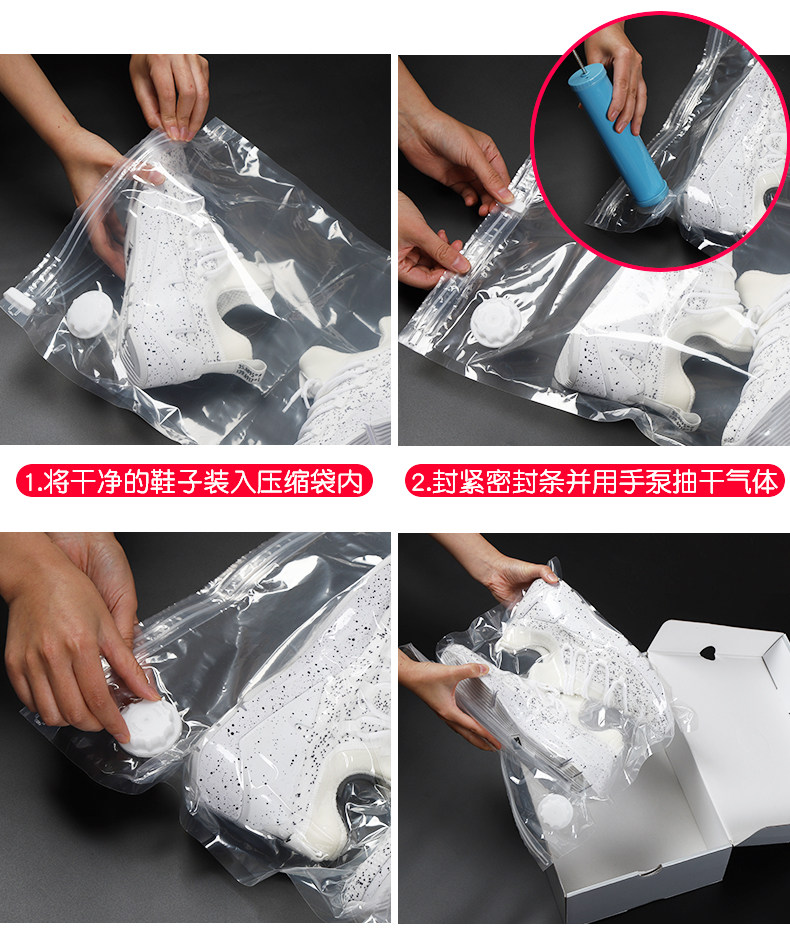 1.将干净的鞋子装入压缩袋内

2.封紧密封条并用手泵抽干气体