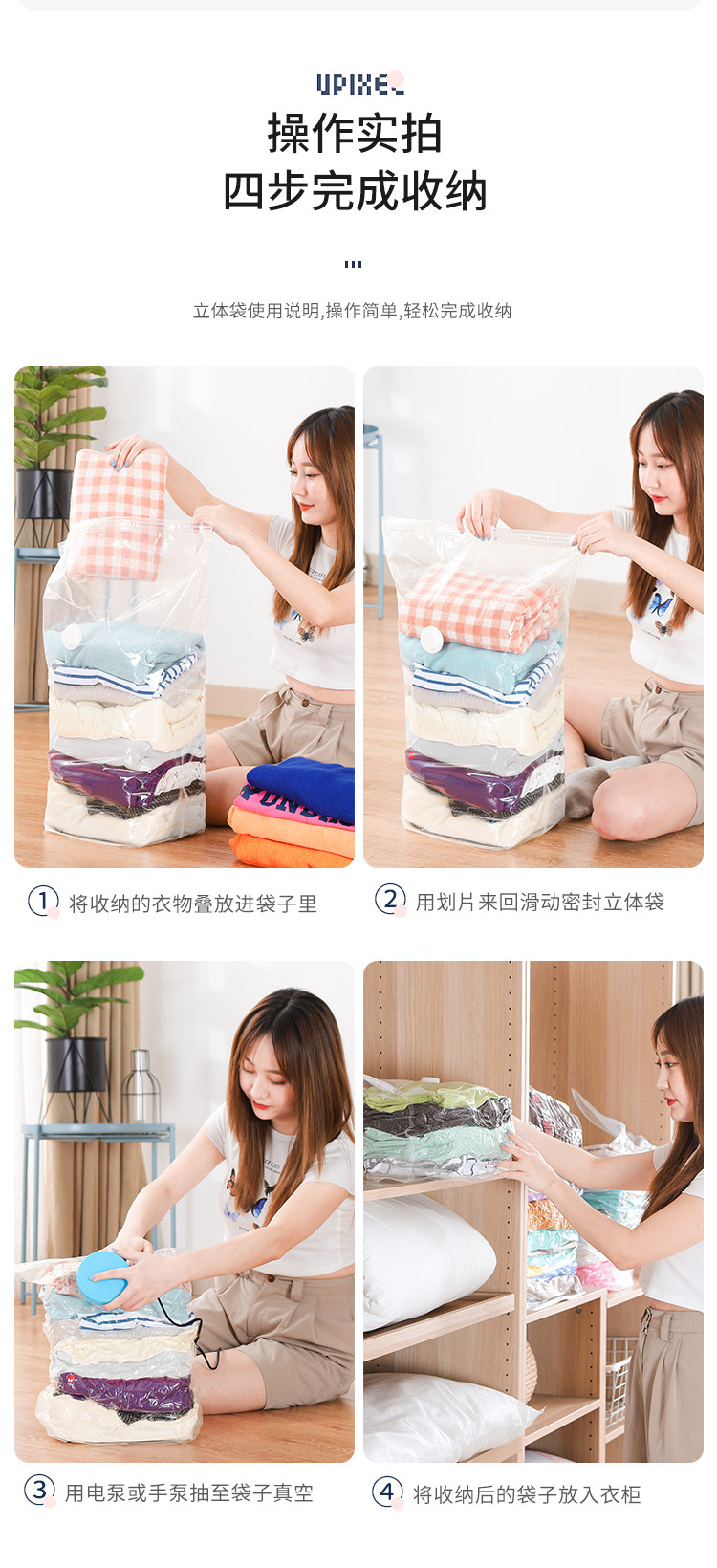 UPIXEL

操作实拍
四步完成收纳

立体袋使用说明,操作简单,轻松完成收纳

① 将收纳的衣物叠放进袋子里

② 用划片来回滑动密封立体袋

③ 用电泵或手泵抽至袋子真空

④ 将收纳后的袋子放入衣柜