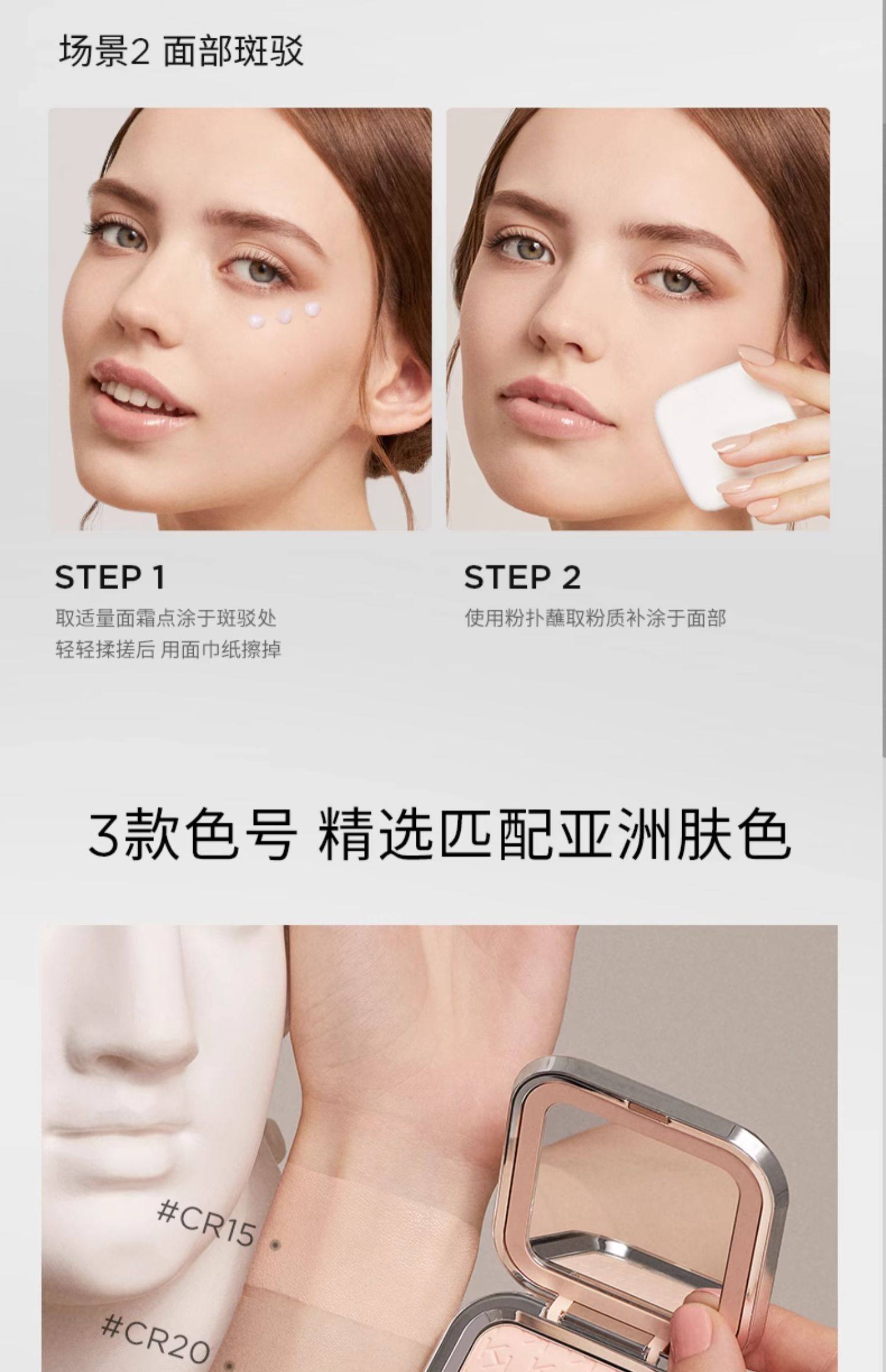 场景2 面部斑驳

STEP 1
取适量面霜点涂于斑驳处
轻轻揉搓后 用面巾纸擦掉

STEP 2
使用粉扑蘸取粉质补涂于面部

3款色号 精选匹配亚洲肤色

#CR15

#CR20