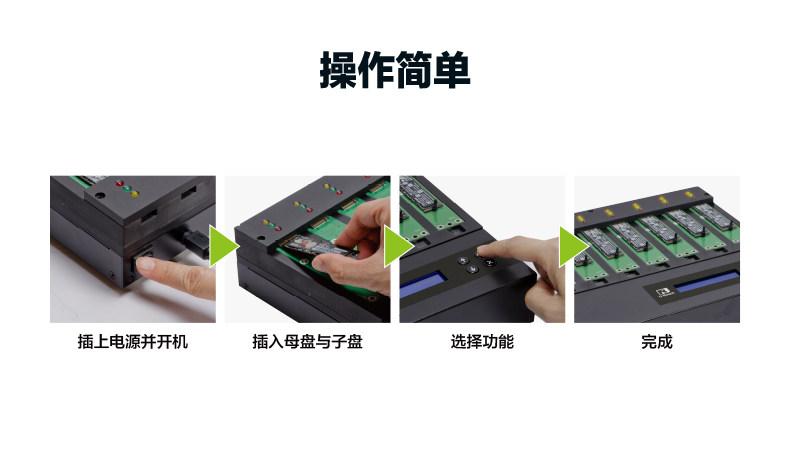 操作简单

插上电源并开机

插入母盘与子盘

选择功能

完成