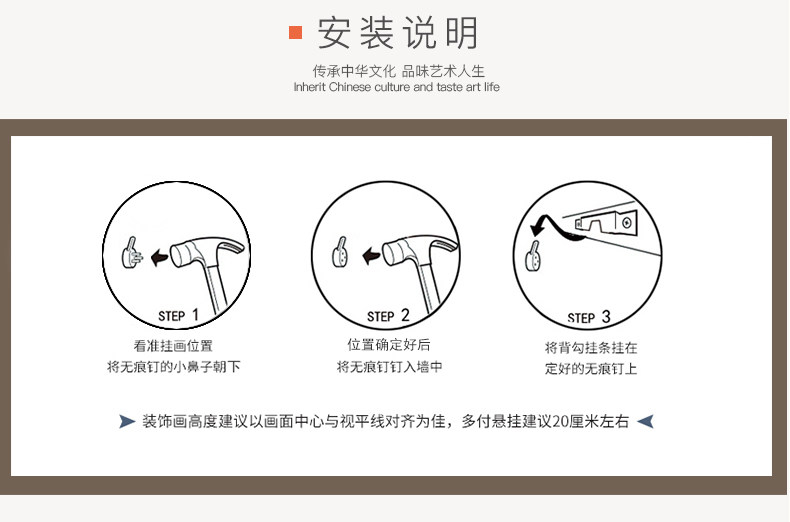 安装说明

传承中华文化 品味艺术人生
Inherit Chinese culture and taste art life

STEP 1
看准挂画位置
将无痕钉的小鼻子朝下

STEP 2
位置确定好后
将无痕钉钉入墙中

STEP 3
将背勾挂条挂在
定好的无痕钉上

装饰画高度建议以画面中心与视平线对齐为佳，多付悬挂建议20厘米左右