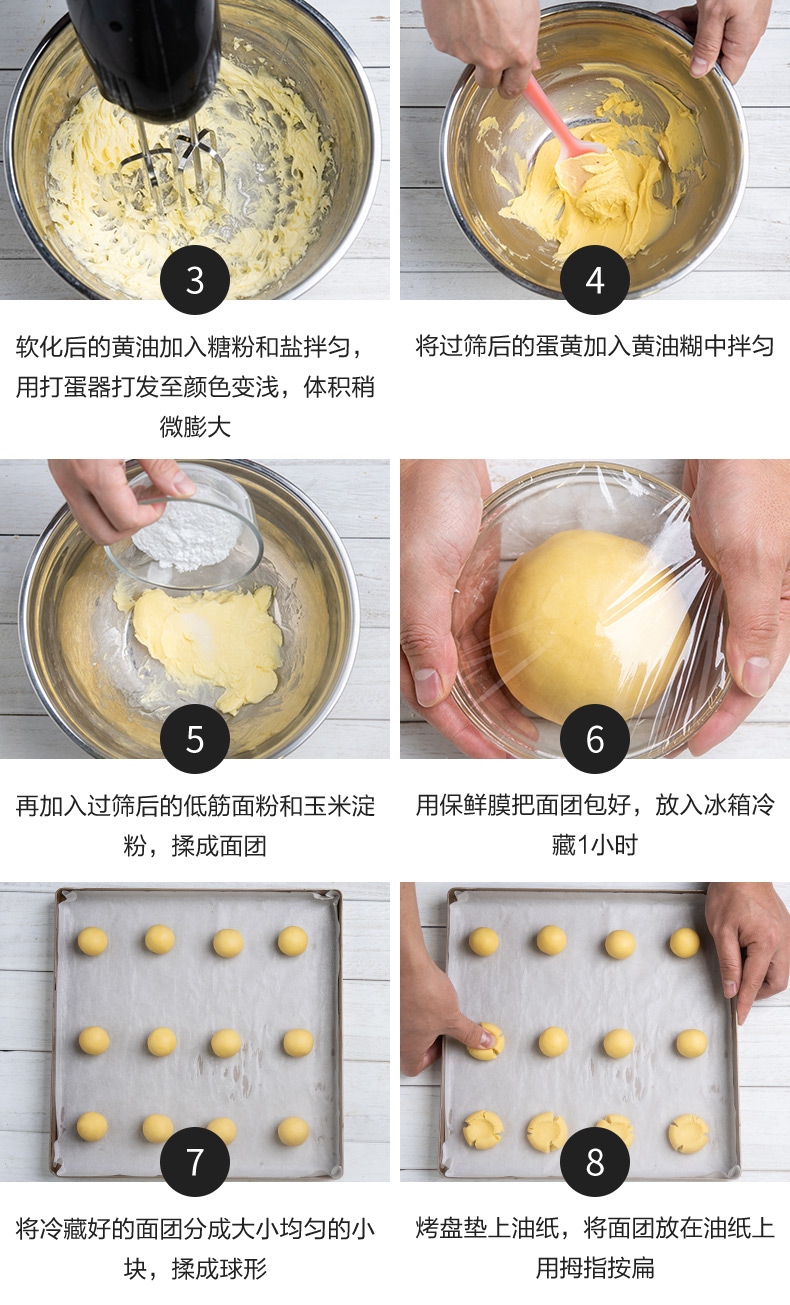 3

软化后的黄油加入糖粉和盐拌匀，用打蛋器打发至颜色变浅，体积稍微膨大

4

将过筛后的蛋黄加入黄油糊中拌匀

5

再加入过筛后的低筋面粉和玉米淀粉，揉成面团

6

用保鲜膜把面团包好，放入冰箱冷藏1小时

7

将冷藏好的面团分成大小均匀的小块，揉成球形

8

烤盘垫上油纸，将面团放在油纸上用拇指按扁