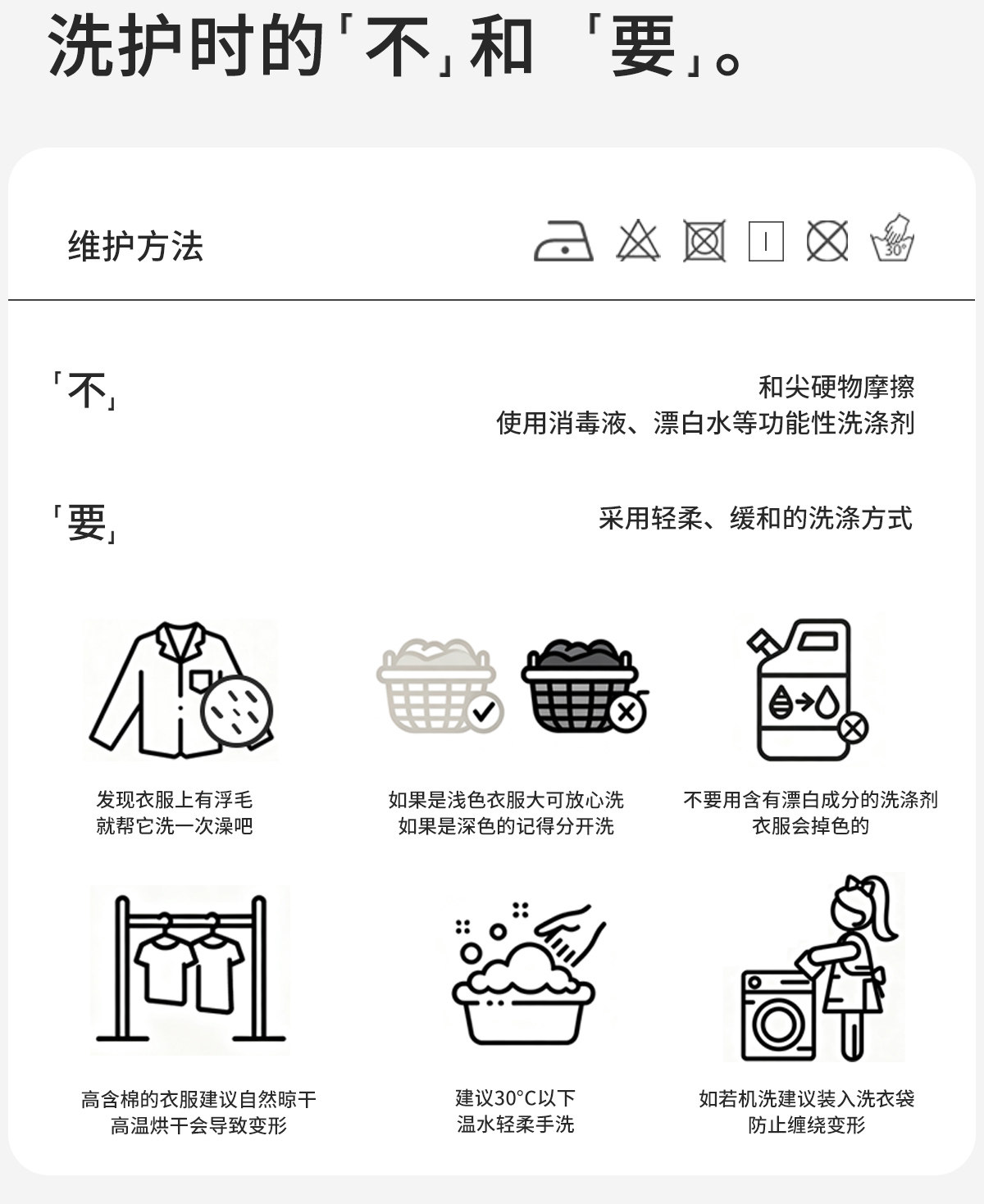 洗护时的「不」和「要」。

维护方法

30°

「不」

和尖硬物摩擦
使用消毒液、漂白水等功能性洗涤剂

「要」

采用轻柔、缓和的洗涤方式

发现衣服上有浮毛
就帮它洗一次澡吧

如果是浅色衣服大可放心洗
如果是深色的记得分开洗

不要用含有漂白成分的洗涤剂
衣服会掉色的

高含棉的衣服建议自然晾干
高温烘干会导致变形

建议30°C以下
温水轻柔手洗

如若机洗建议装入洗衣袋
防止缠绕变形