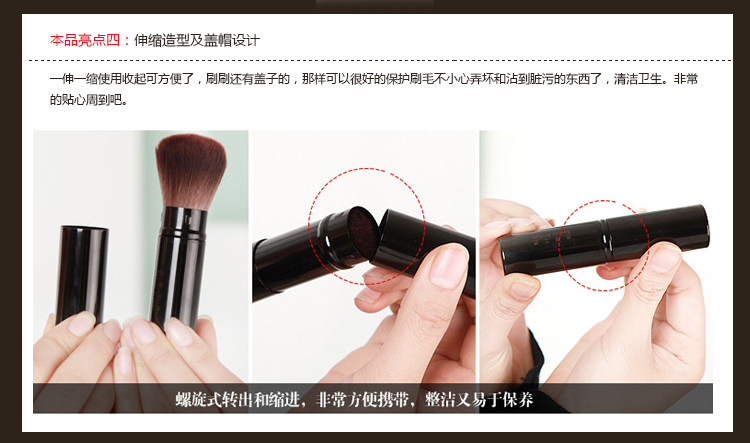 本品亮点四：伸缩造型及盖帽设计

一伸一缩使用收起可方便了，刷刷还有盖子的，那样可以很好的保护刷毛不小心弄坏和沾到脏污的东西了，清洁卫生。非常的贴心周到吧。

螺旋式转出和缩进，非常方便携带，整洁又易于保养