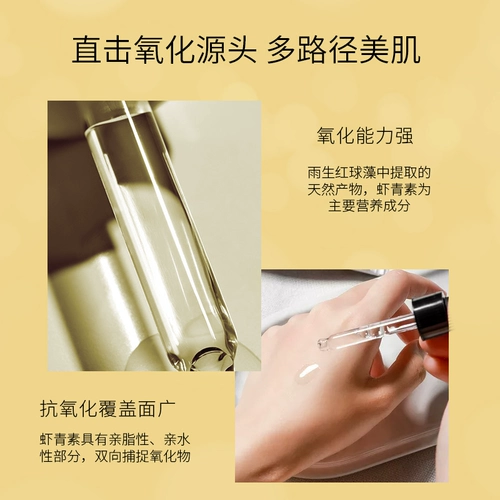 直击氧化源头 多路径美肌

氧化能力强

雨生红球藻中提取的天然产物，虾青素为主要营养成分

抗氧化覆盖面广

虾青素具有亲脂性、亲水性部分，双向捕捉氧化物