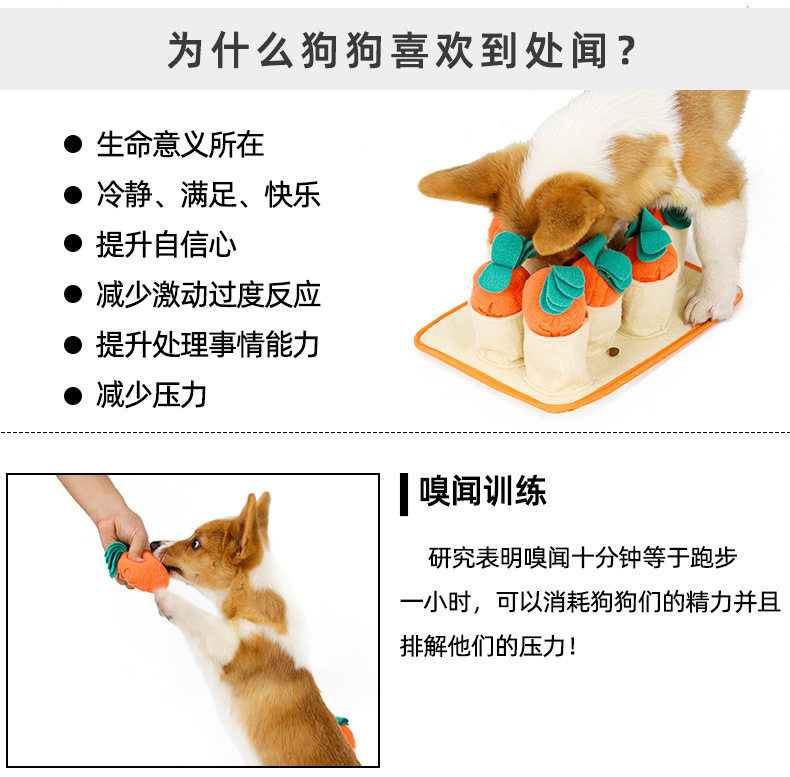 为什么狗狗喜欢到处闻？

● 生命意义所在
● 冷静、满足、快乐
● 提升自信心
● 减少激动过度反应
● 提升处理事情能力
● 减少压力

嗅闻训练

研究表明嗅闻十分钟等于跑步一小时，可以消耗狗狗们的精力并且排解他们的压力！