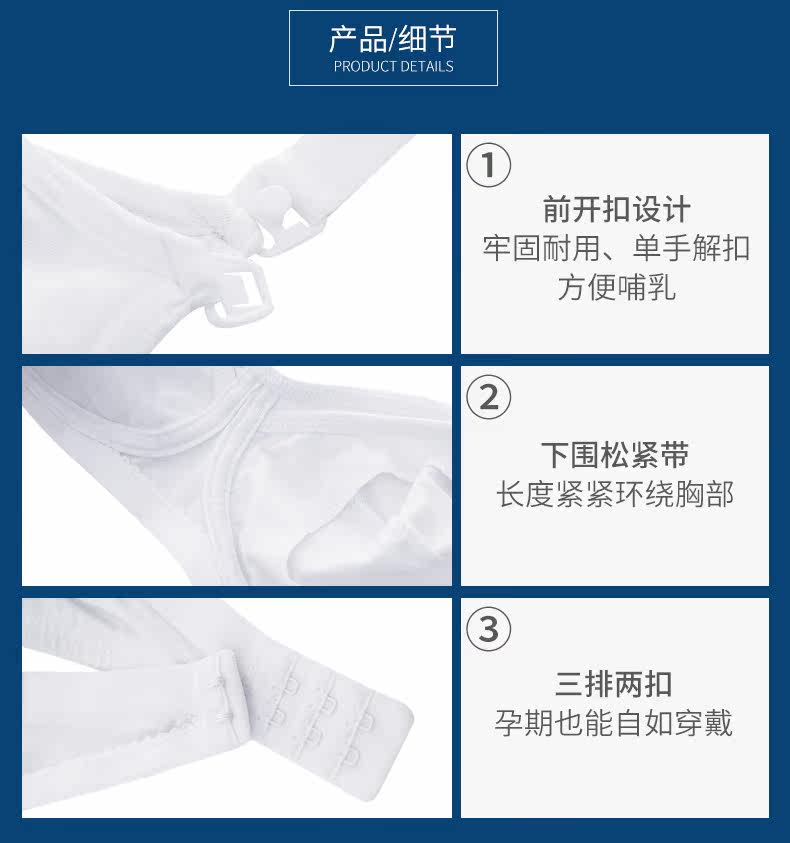 产品/细节
PRODUCT DETAILS

①
前开扣设计
牢固耐用、单手解扣
方便哺乳

②
下围松紧带
长度紧紧环绕胸部

③
三排两扣
孕期也能自如穿戴