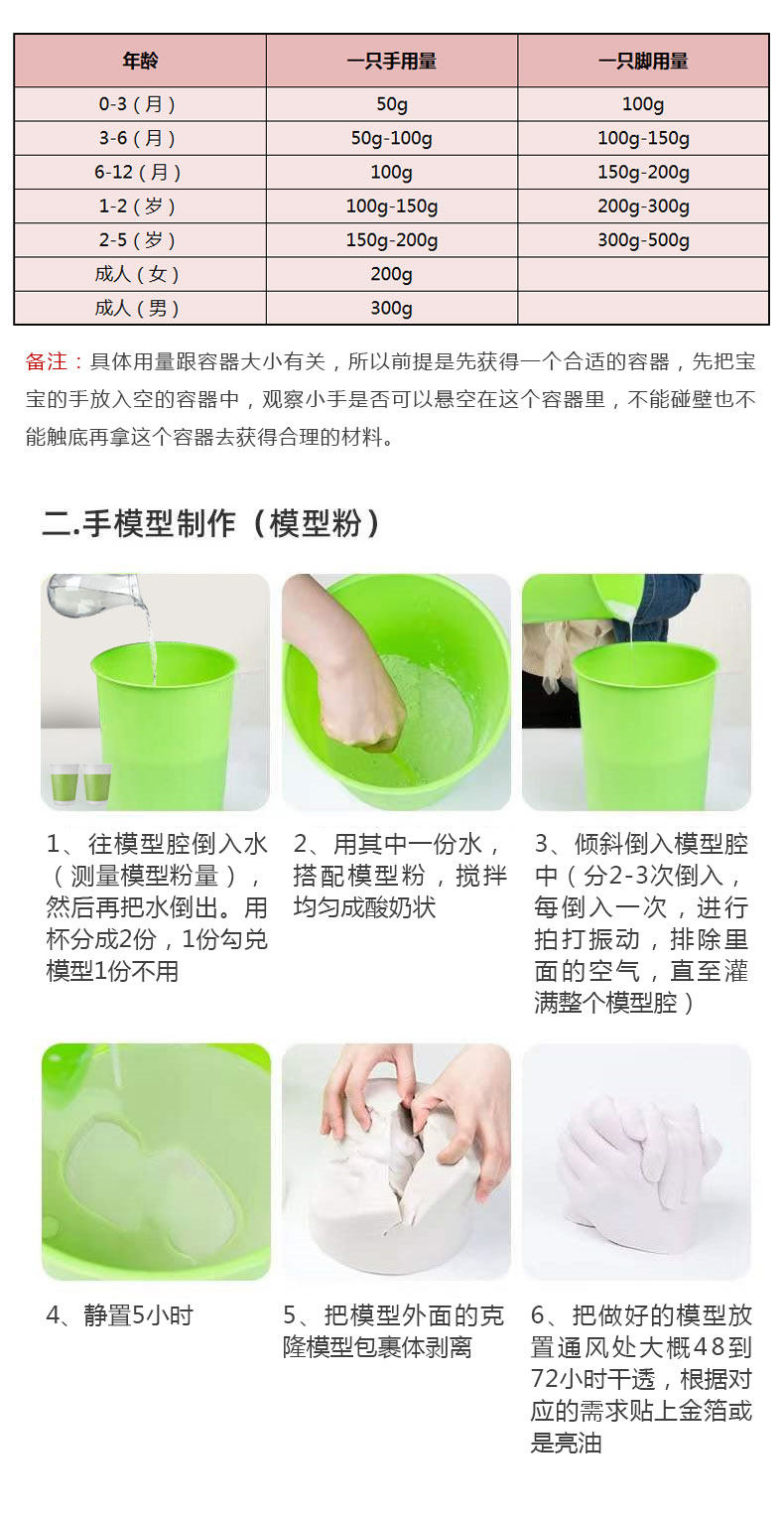 | 年龄 | 一只手用量 | 一只脚用量 |
|---|---|---|
| 0-3（月） | 50g | 100g |
| 3-6（月） | 50g-100g | 100g-150g |
| 6-12（月） | 100g | 150g-200g |
| 1-2（岁） | 100g-150g | 200g-300g |
| 2-5（岁） | 150g-200g | 300g-500g |
| 成人（女） | 200g | |
| 成人（男） | 300g | |

备注：具体用量跟容器大小有关，所以前提是先获得一个合适的容器，先把宝宝的手放入空的容器中，观察小手是否可以悬空在这个容器里，不能碰壁也不能触底再拿这个容器去获得合理的材料。

二.手模型制作（模型粉）

1、往模型腔倒入水（测量模型粉量），然后再把水倒出。用杯分成2份，1份勾兑模型1份不用

2、用其中一份水，搭配模型粉，搅拌均匀成酸奶状

3、倾斜倒入模型腔中（分2-3次倒入，每倒入一次，进行拍打振动，排除里面的空气，直至灌满整个模型腔）

4、静置5小时

5、把模型外面的克隆模型包裹体剥离

6、把做好的模型放置通风处大概48到72小时干透，根据对应的需求贴上金箔或是亮油