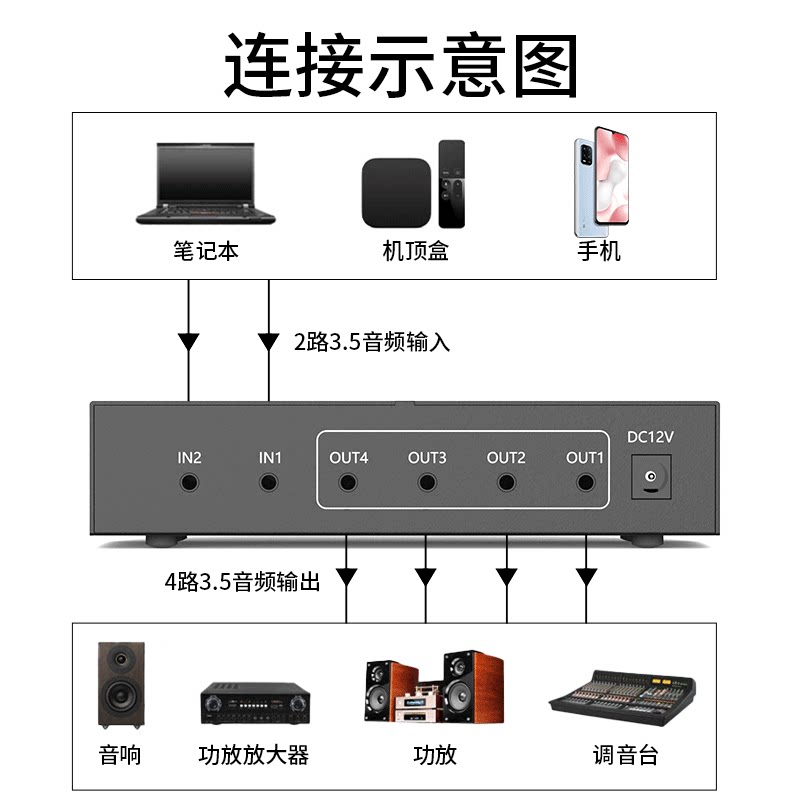 连接示意图

笔记本

机顶盒

手机

2路3.5音频输入

IN2

IN1

OUT4

OUT3

OUT2

OUT1

DC12V

4路3.5音频输出

音响

功放放大器

功放

调音台