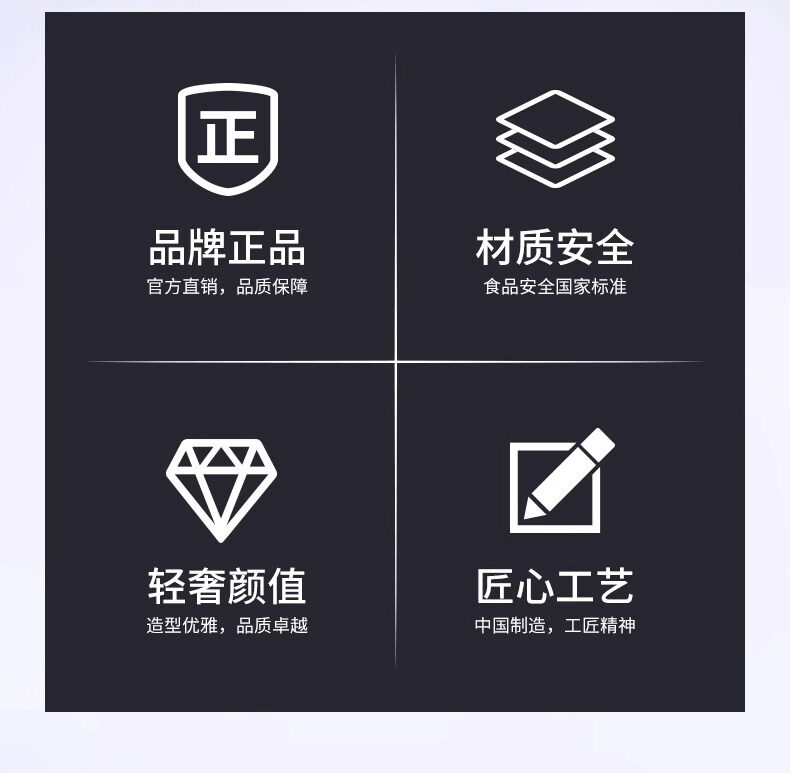 正

品牌正品

官方直销，品质保障

材质安全

食品安全国家标准

轻奢颜值

造型优雅，品质卓越

匠心工艺

中国制造，工匠精神