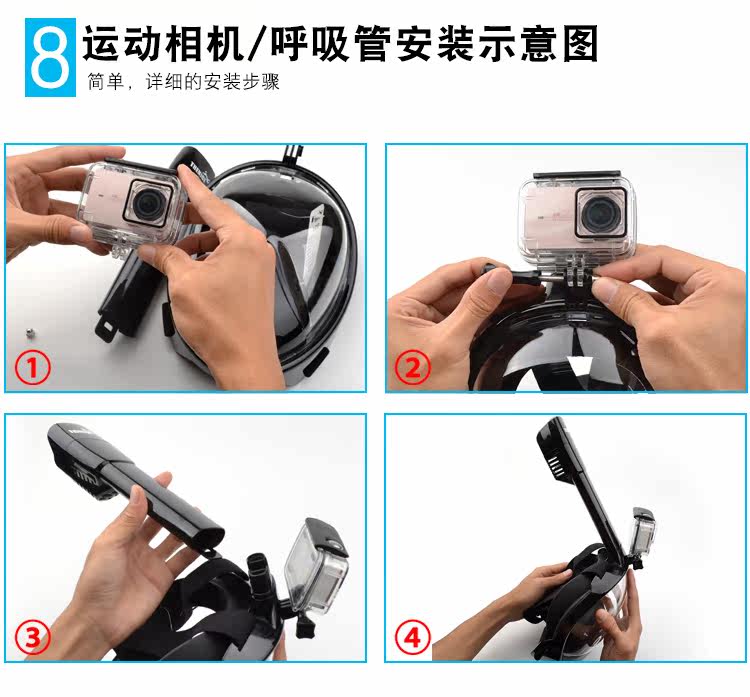 8 运动相机/呼吸管安装示意图
简单，详细的安装步骤

①

②

③

④