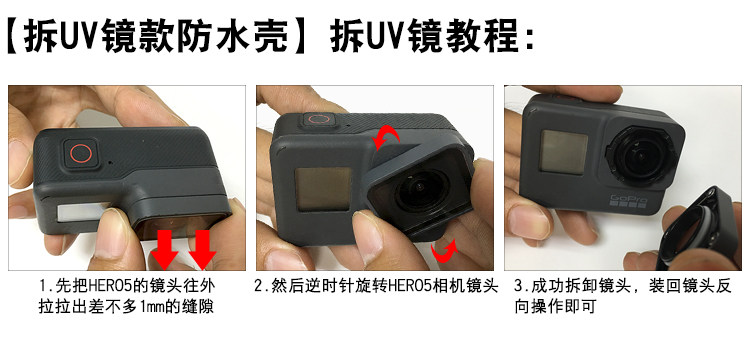 【拆UV镜款防水壳】拆UV镜教程：

1.先把HERO5的镜头往外拉拉出差不多1mm的缝隙

2.然后逆时针旋转HERO5相机镜头

GoPro

3.成功拆卸镜头，装回镜头反向操作即可