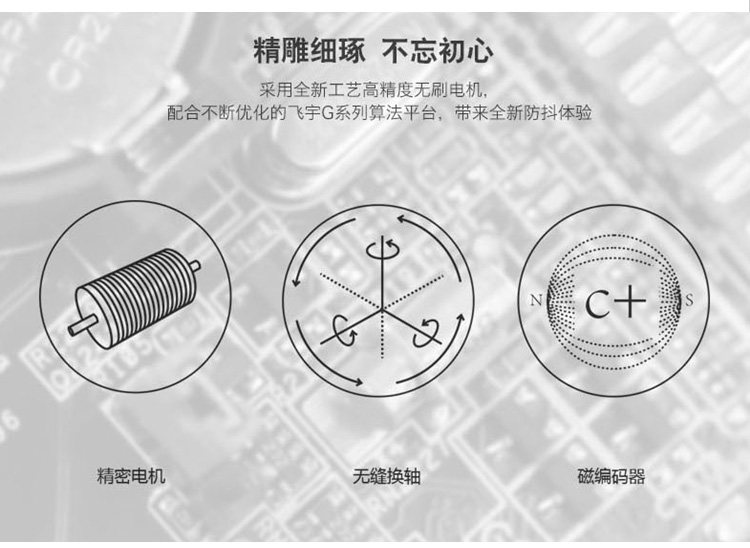 精雕细琢 不忘初心

采用全新工艺高精度无刷电机，
配合不断优化的飞宇G系列算法平台，带来全新防抖体验

N C+ S

精密电机

无缝换轴

磁编码器