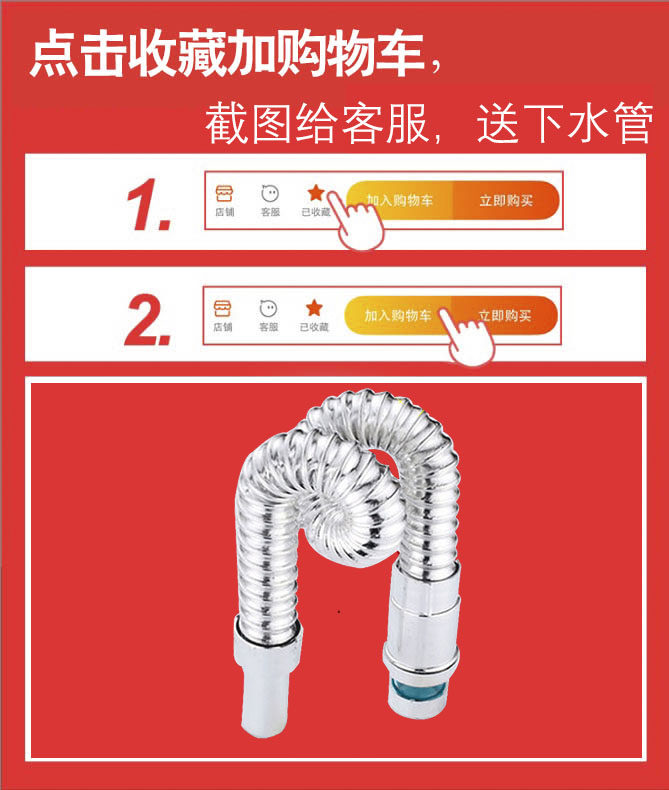 点击收藏加购物车，

截图给客服，送下水管

1.

店铺 客服 已收藏 加入购物车 立即购买

2.

店铺 客服 已收藏 加入购物车 立即购买