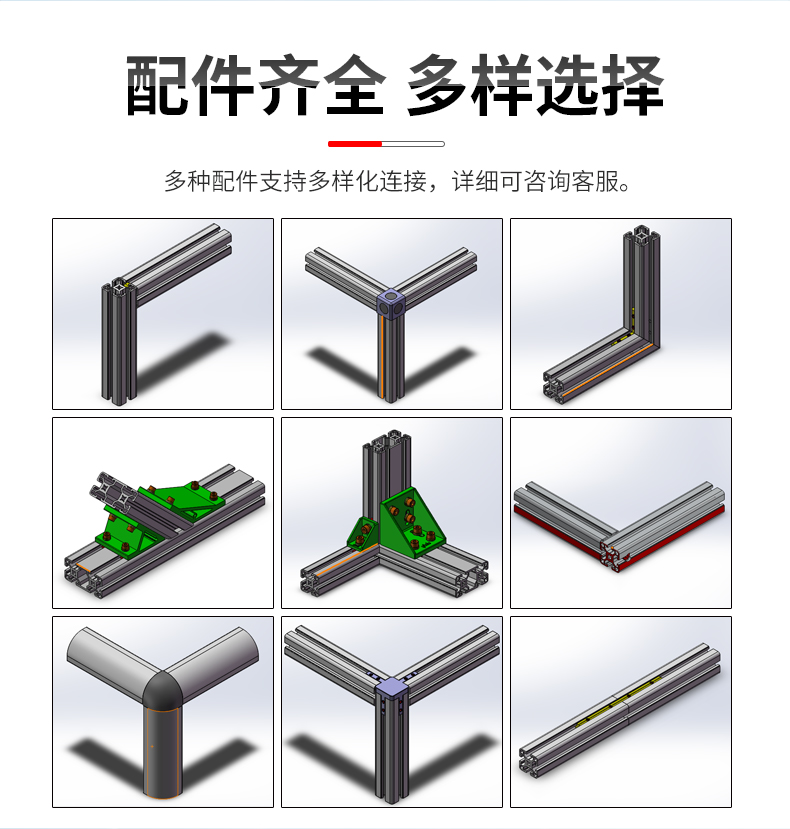 配件齐全 多样选择

多种配件支持多样化连接，详细可咨询客服。