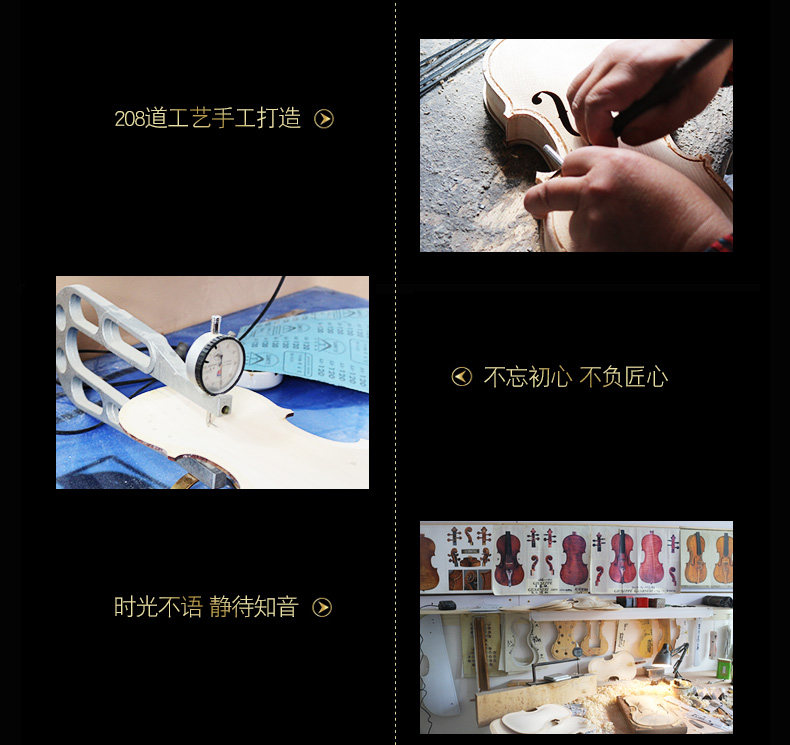 208道工艺手工打造

不忘初心 不负匠心

时光不语 静待知音