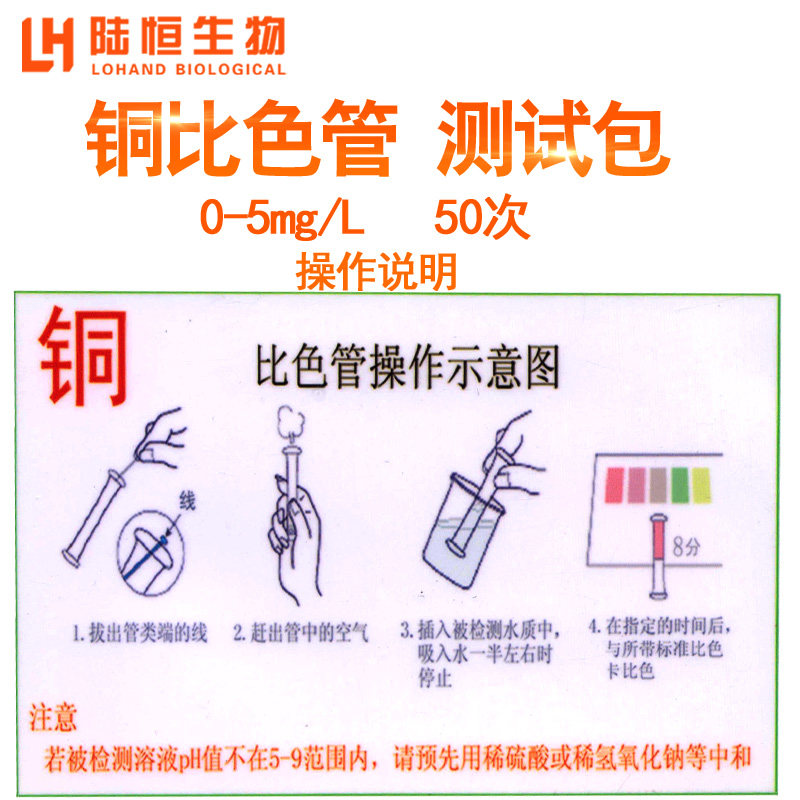 LH 陆恒生物
LOHAND BIOLOGICAL

铜比色管 测试包

0-5mg/L 50次

操作说明

铜

比色管操作示意图

线

8分

1. 拔出管类端的线

2. 赶出管中的空气

3. 插入被检测水质中，吸入水一半左右时停止

4. 在指定的时间后，与所带标准比色卡比色

注意

若被检测溶液pH值不在5-9范围内，请预先用稀硫酸或稀氢氧化钠等中和