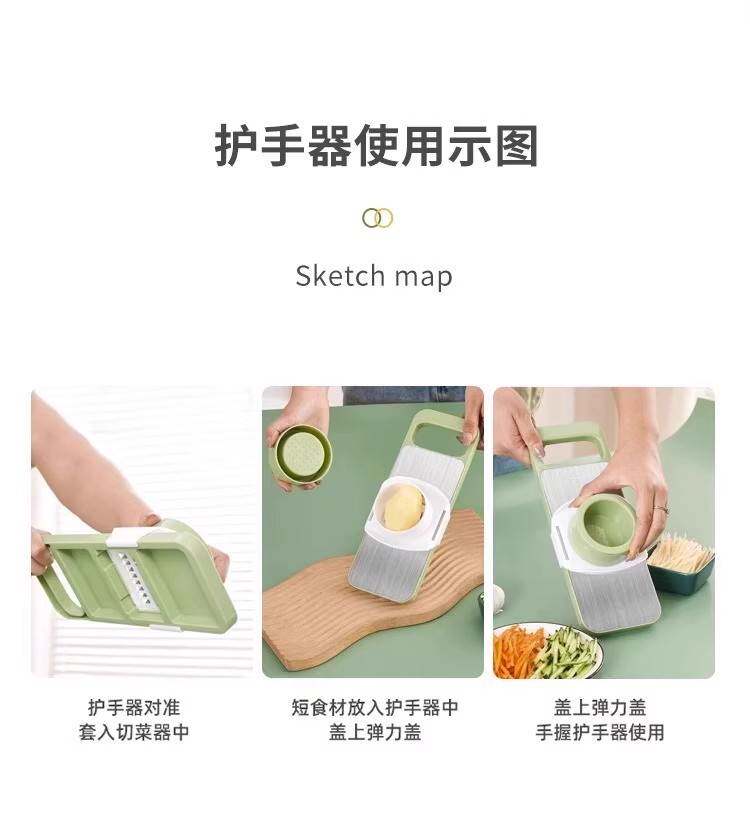 护手器使用示图

Sketch map

护手器对准
套入切菜器中

短食材放入护手器中
盖上弹力盖

盖上弹力盖
手握护手器使用