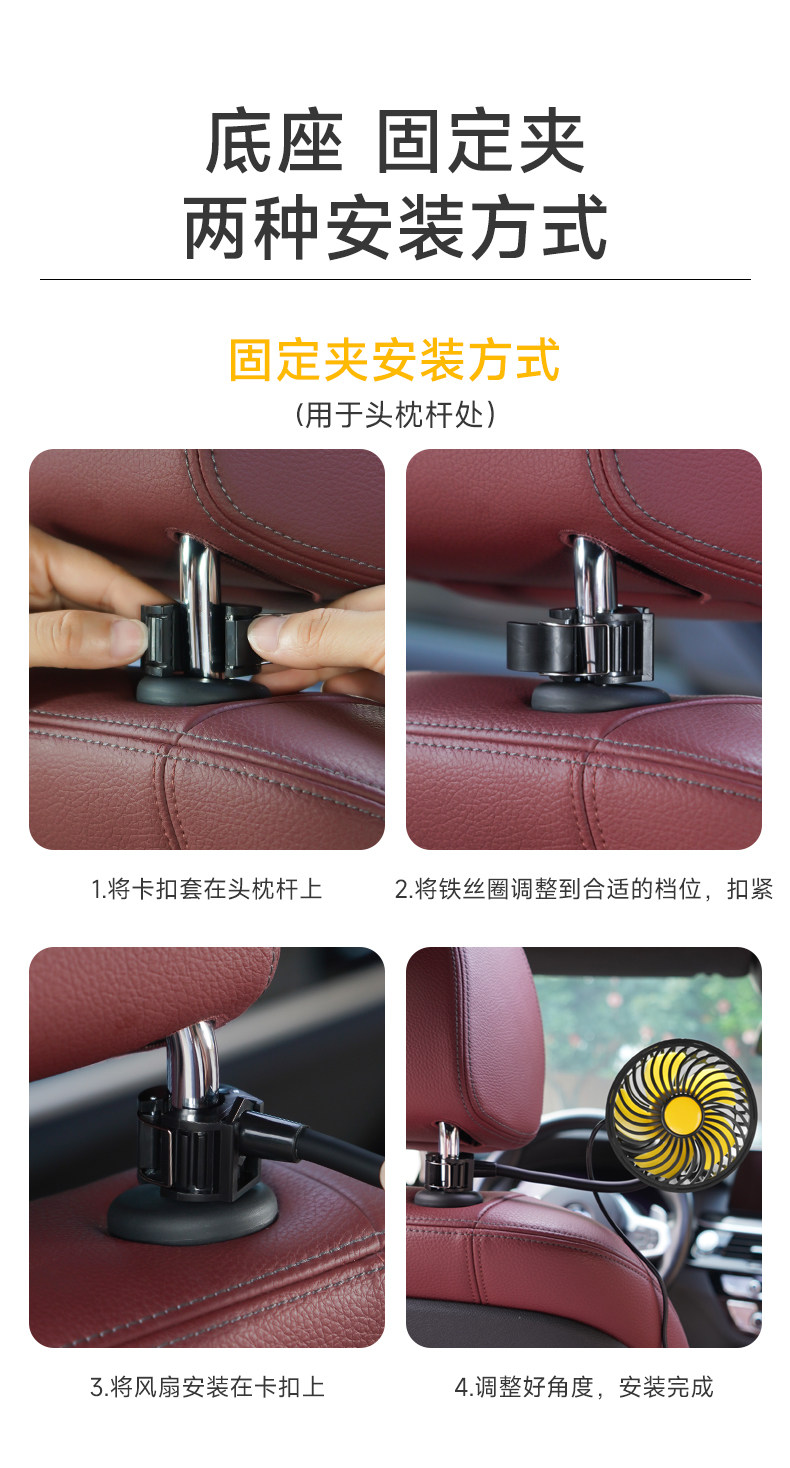 底座 固定夹
两种安装方式

固定夹安装方式
（用于头枕杆处）

1.将卡扣套在头枕杆上

2.将铁丝圈调整到合适的档位，扣紧

3.将风扇安装在卡扣上

4.调整好角度，安装完成