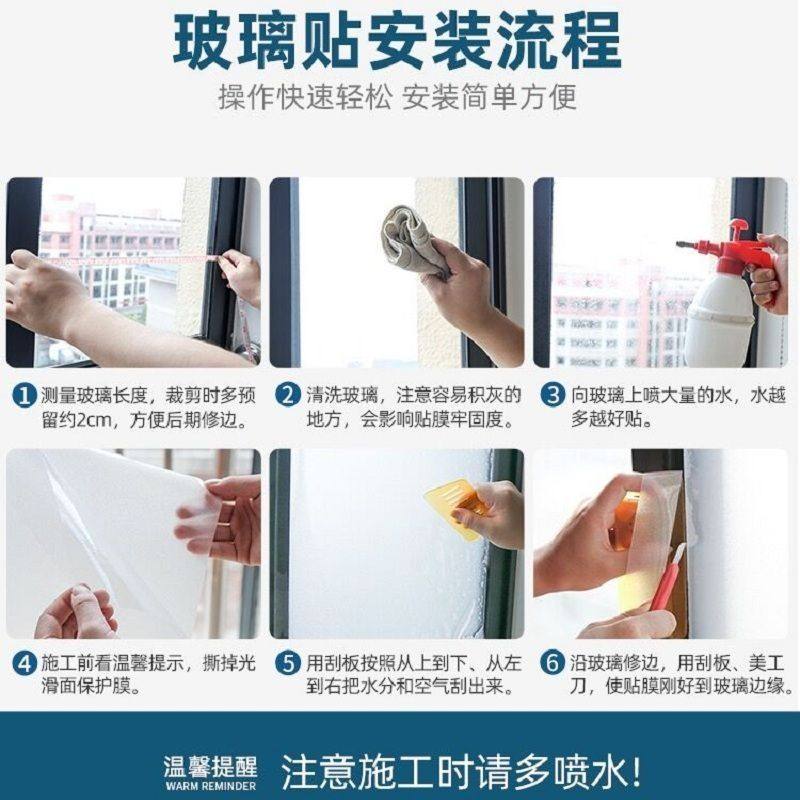 玻璃贴安装流程

操作快速轻松 安装简单方便

1 测量玻璃长度，裁剪时多预留约2cm，方便后期修边。

2 清洗玻璃，注意容易积灰的地方，会影响贴膜牢固度。

3 向玻璃上喷大量的水，水越多越好贴。

4 施工前看温馨提示，撕掉光滑面保护膜。

5 用刮板按照从上到下、从左到右把水分和空气刮出来。

6 沿玻璃修边，用刮板、美工刀，使贴膜刚好到玻璃边缘。

温馨提醒
WARM REMINDER
注意施工时请多喷水！