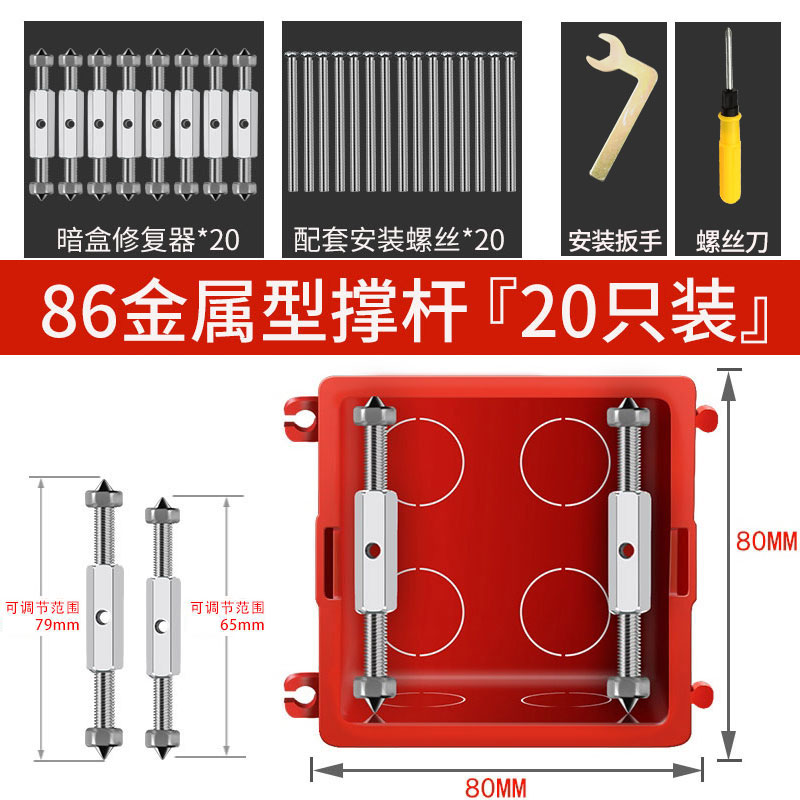 暗盒修复器*20

配套安装螺丝*20

安装扳手

螺丝刀

86金属型撑杆『20只装』

可调节范围
79mm

可调节范围
65mm

80MM

80MM