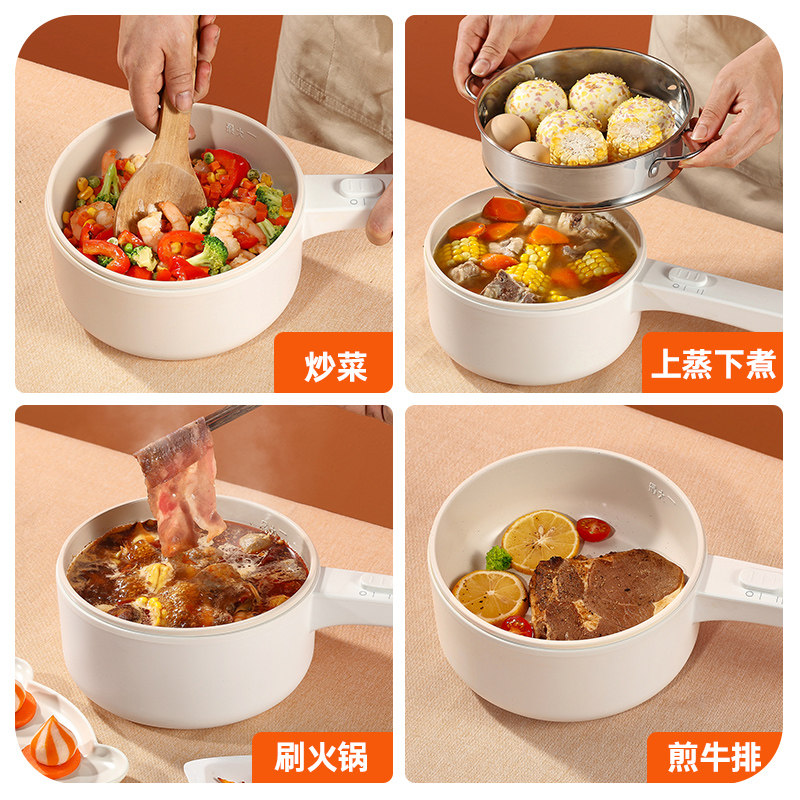 炒菜

上蒸下煮

刷火锅

煎牛排