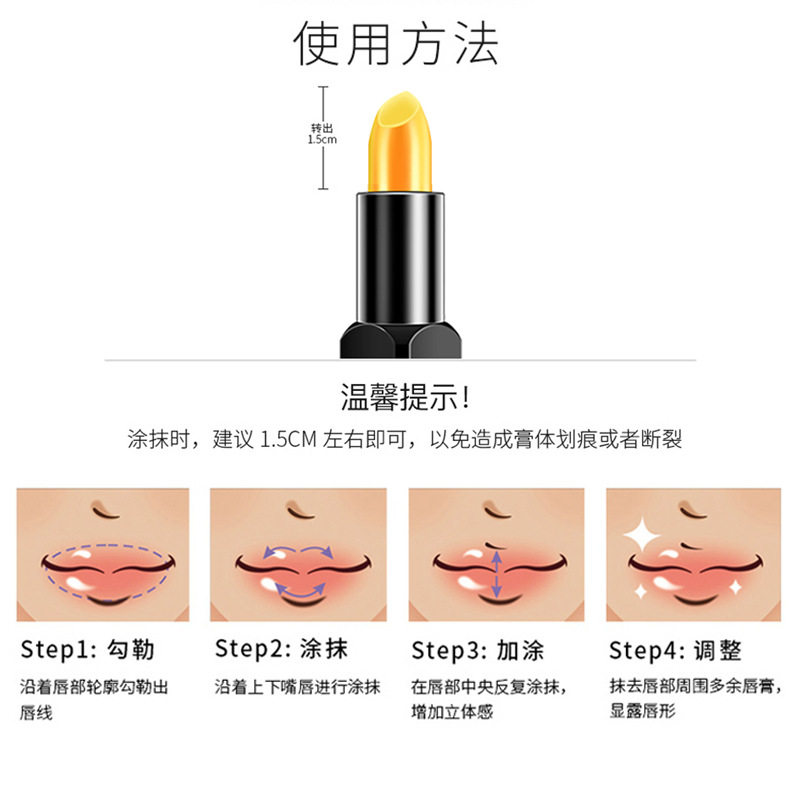 使用方法

转出
1.5cm

温馨提示！

涂抹时，建议 1.5CM 左右即可，以免造成膏体划痕或者断裂

Step1: 勾勒

沿着唇部轮廓勾勒出唇线

Step2: 涂抹

沿着上下嘴唇进行涂抹

Step3: 加涂

在唇部中央反复涂抹，增加立体感

Step4: 调整

抹去唇部周围多余唇膏，显露唇形