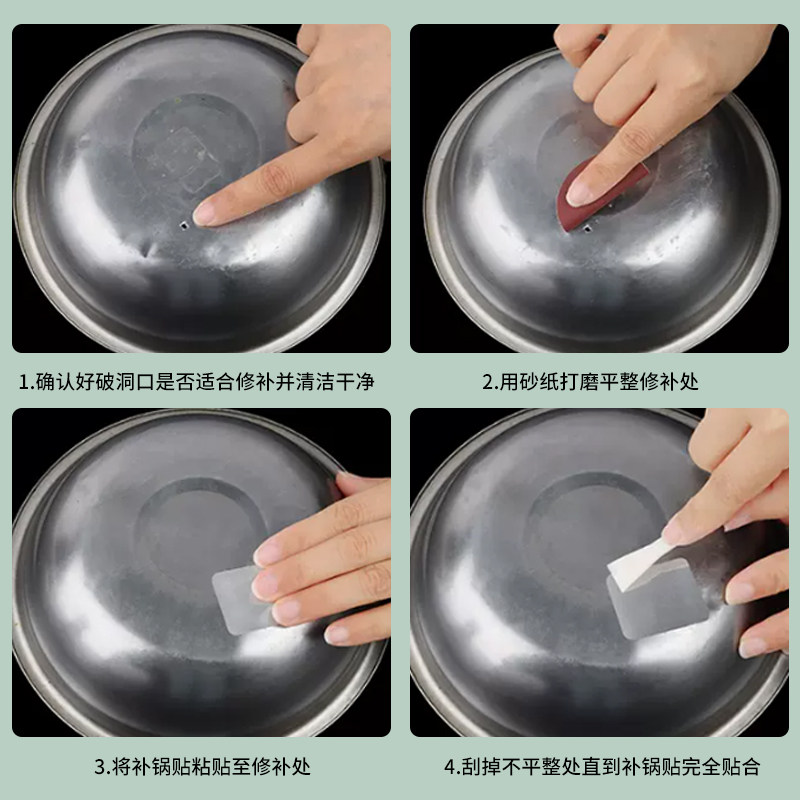 1.确认好破洞口是否适合修补并清洁干净

2.用砂纸打磨平整修补处

3.将补锅贴粘贴至修补处

4.刮掉不平整处直到补锅贴完全贴合