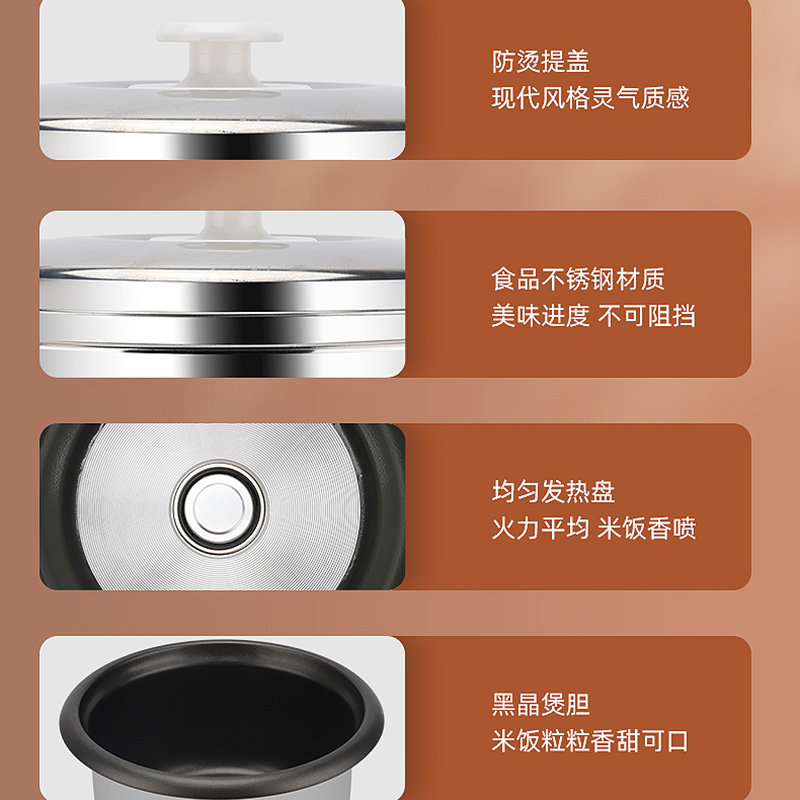 防烫提盖
现代风格灵气质感

食品不锈钢材质
美味进度 不可阻挡

均匀发热盘
火力平均 米饭香喷

黑晶煲胆
米饭粒粒香甜可口