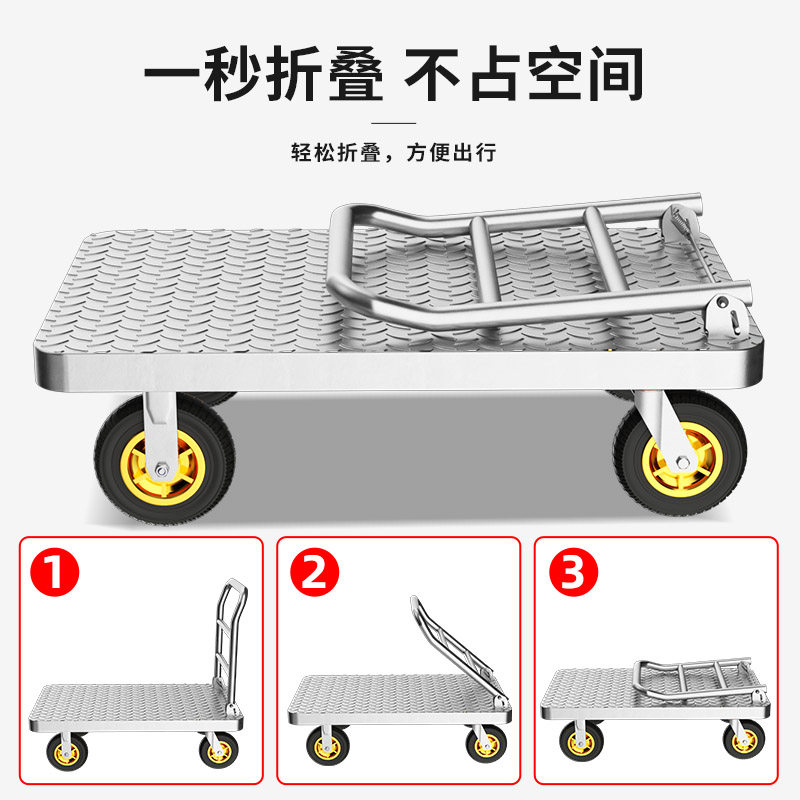 一秒折叠 不占空间

轻松折叠，方便出行

1

2

3