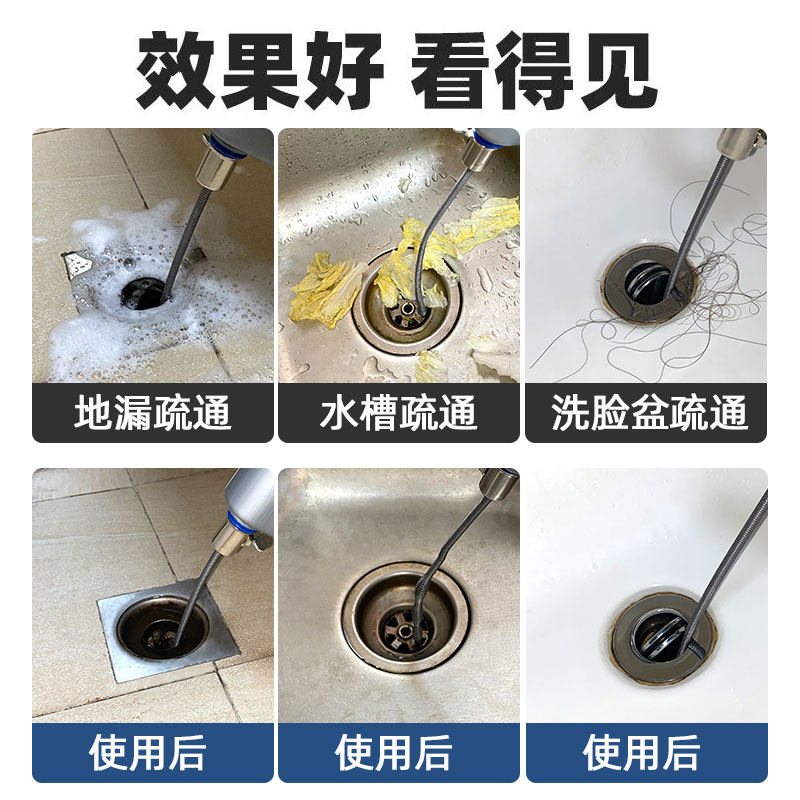 效果好 看得见

地漏疏通

水槽疏通

洗脸盆疏通

使用后

使用后

使用后