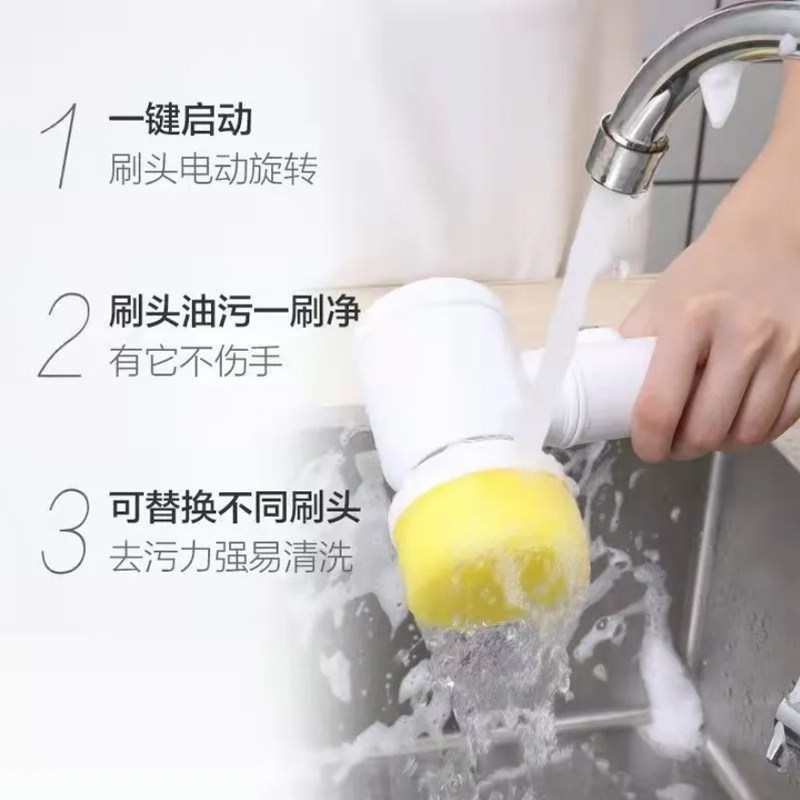 1 一键启动
刷头电动旋转

2 刷头油污一刷净
有它不伤手

3 可替换不同刷头
去污力强易清洗