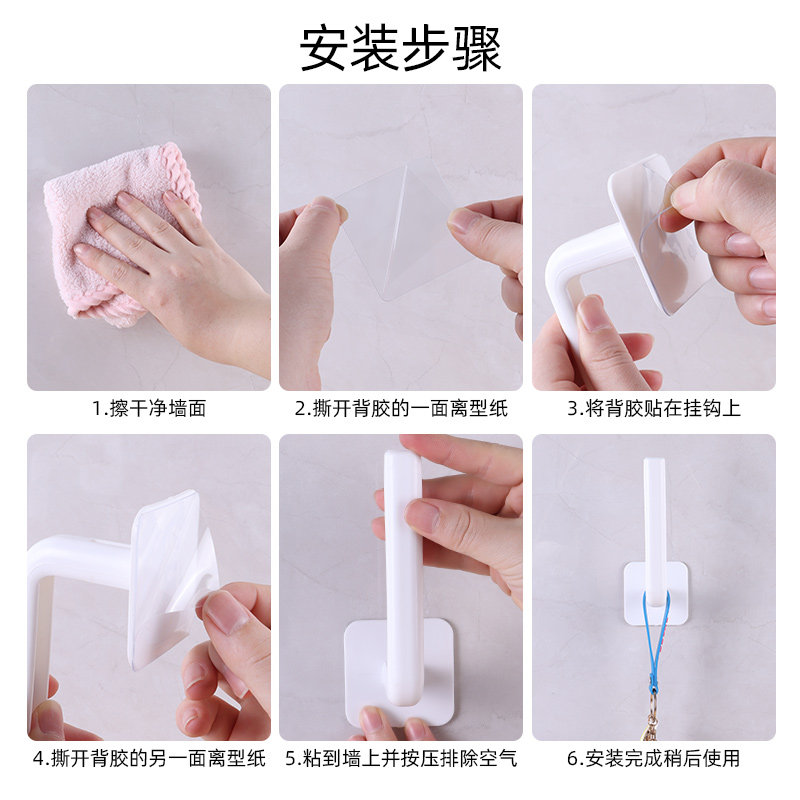 安装步骤

1.擦干净墙面

2.撕开背胶的一面离型纸

3.将背胶贴在挂钩上

4.撕开背胶的另一面离型纸

5.粘到墙上并按压排除空气

6.安装完成稍后使用