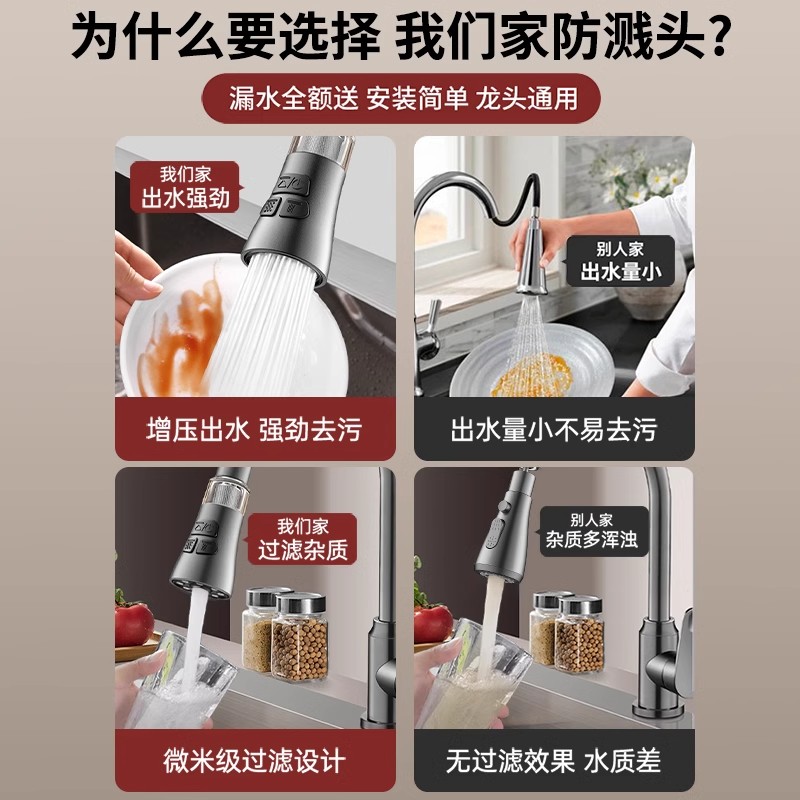 为什么要选择 我们家防溅头?

漏水全额送 安装简单 龙头通用

我们家
出水强劲

增压出水 强劲去污

别人家
出水量小

出水量小不易去污

我们家
过滤杂质

微米级过滤设计

别人家
杂质多浑浊

无过滤效果 水质差