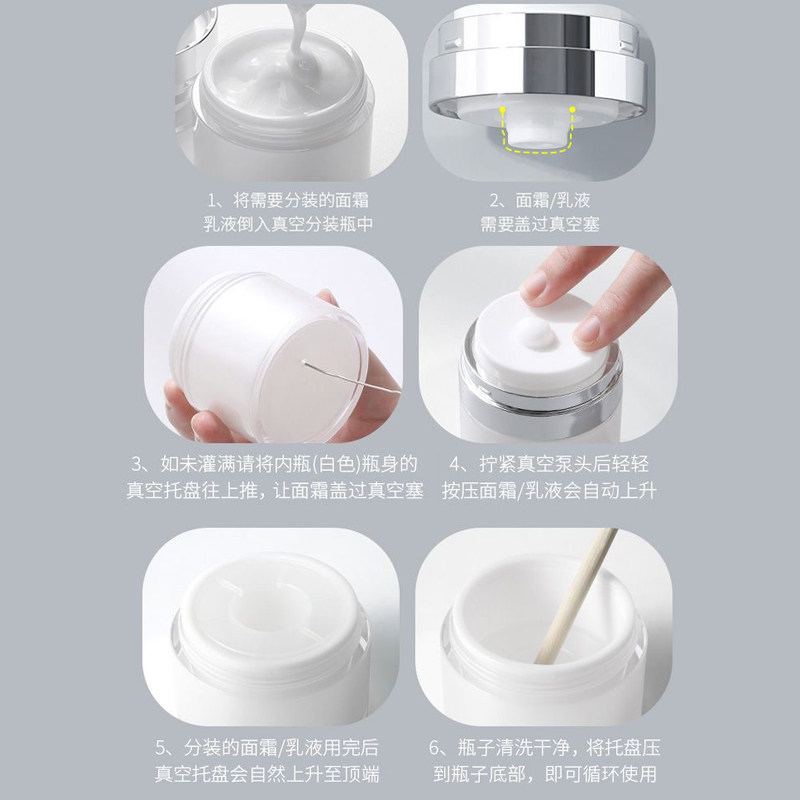 1、将需要分装的面霜乳液倒入真空分装瓶中

2、面霜/乳液需要盖过真空塞

3、如未灌满请将内瓶(白色)瓶身的真空托盘往上推，让面霜盖过真空塞

4、拧紧真空泵头后轻轻按压面霜/乳液会自动上升

5、分装的面霜/乳液用完后真空托盘会自然上升至顶端

6、瓶子清洗干净，将托盘压到瓶子底部，即可循环使用