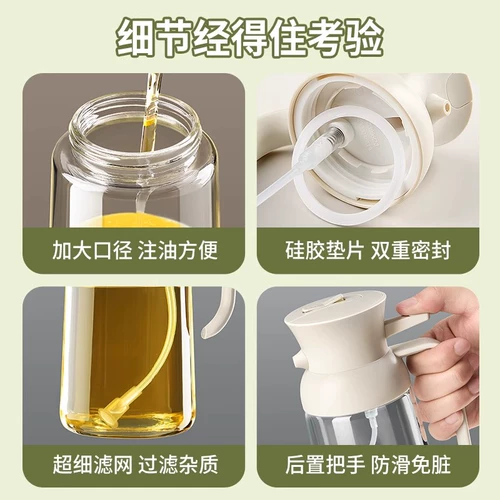 细节经得住考验

加大口径 注油方便

硅胶垫片 双重密封

超细滤网 过滤杂质

后置把手 防滑免脏