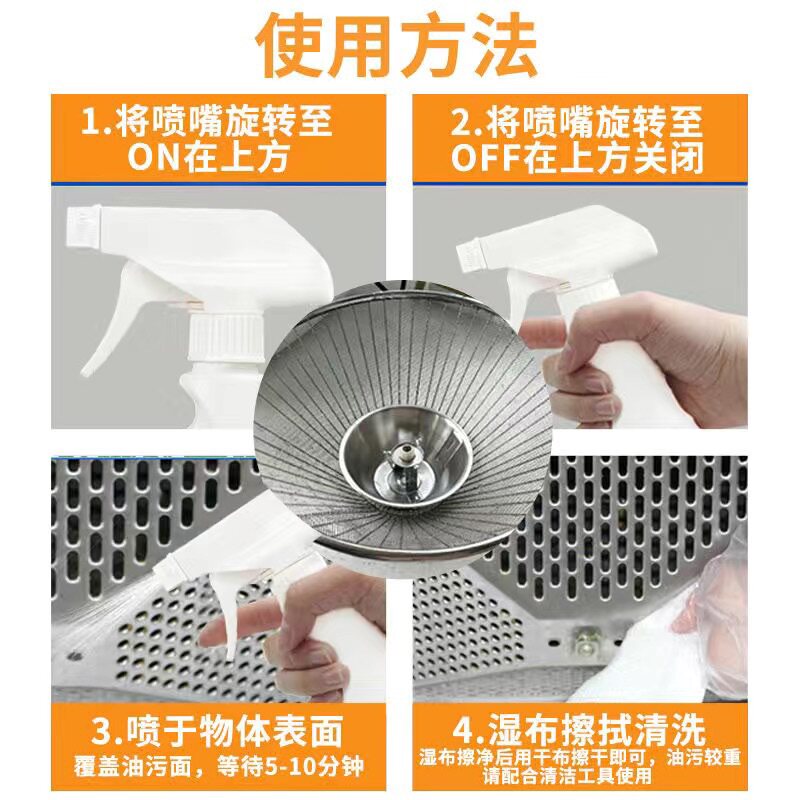 使用方法

1.将喷嘴旋转至ON在上方

2.将喷嘴旋转至OFF在上方关闭

3.喷于物体表面
覆盖油污面，等待5-10分钟

4.湿布擦拭清洗
湿布擦净后用干布擦干即可，油污较重请配合清洁工具使用